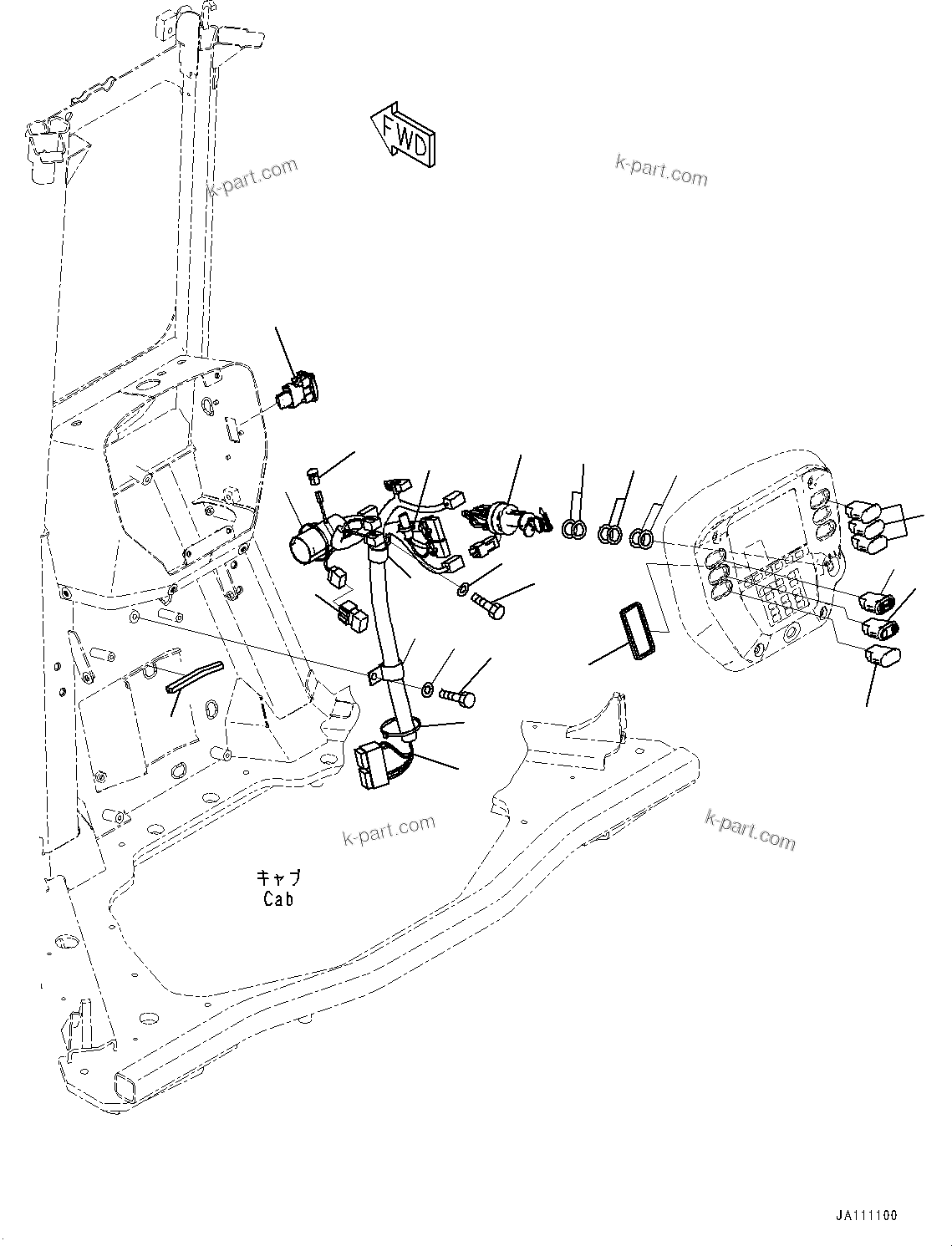 FWD

k-part.com

k-part.com

k-part.com

k-part.com

キャブ
Cab

JA111100