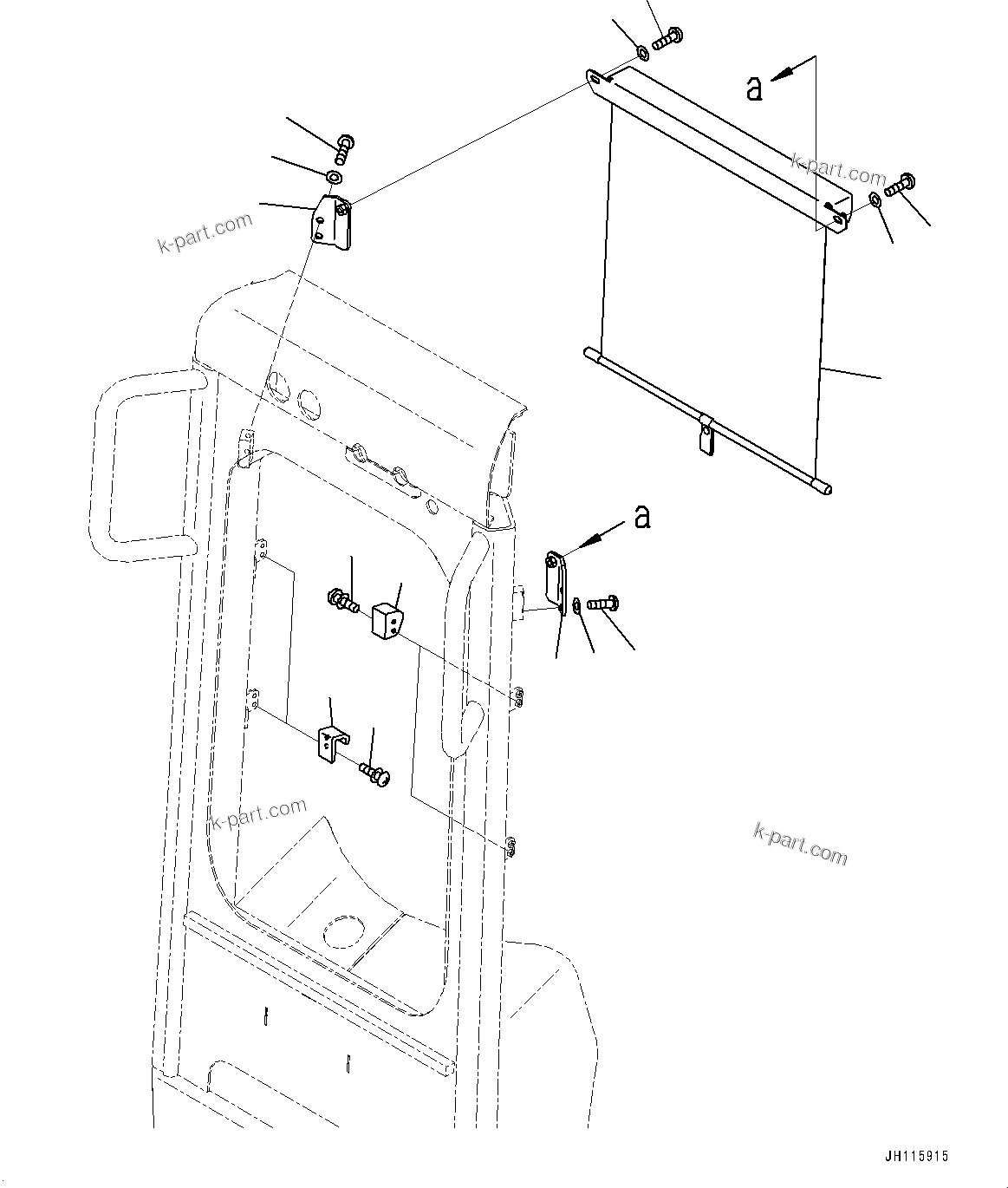 a

k-part.com

k-part.com

a

k-part.com

k-part.com

JH115915