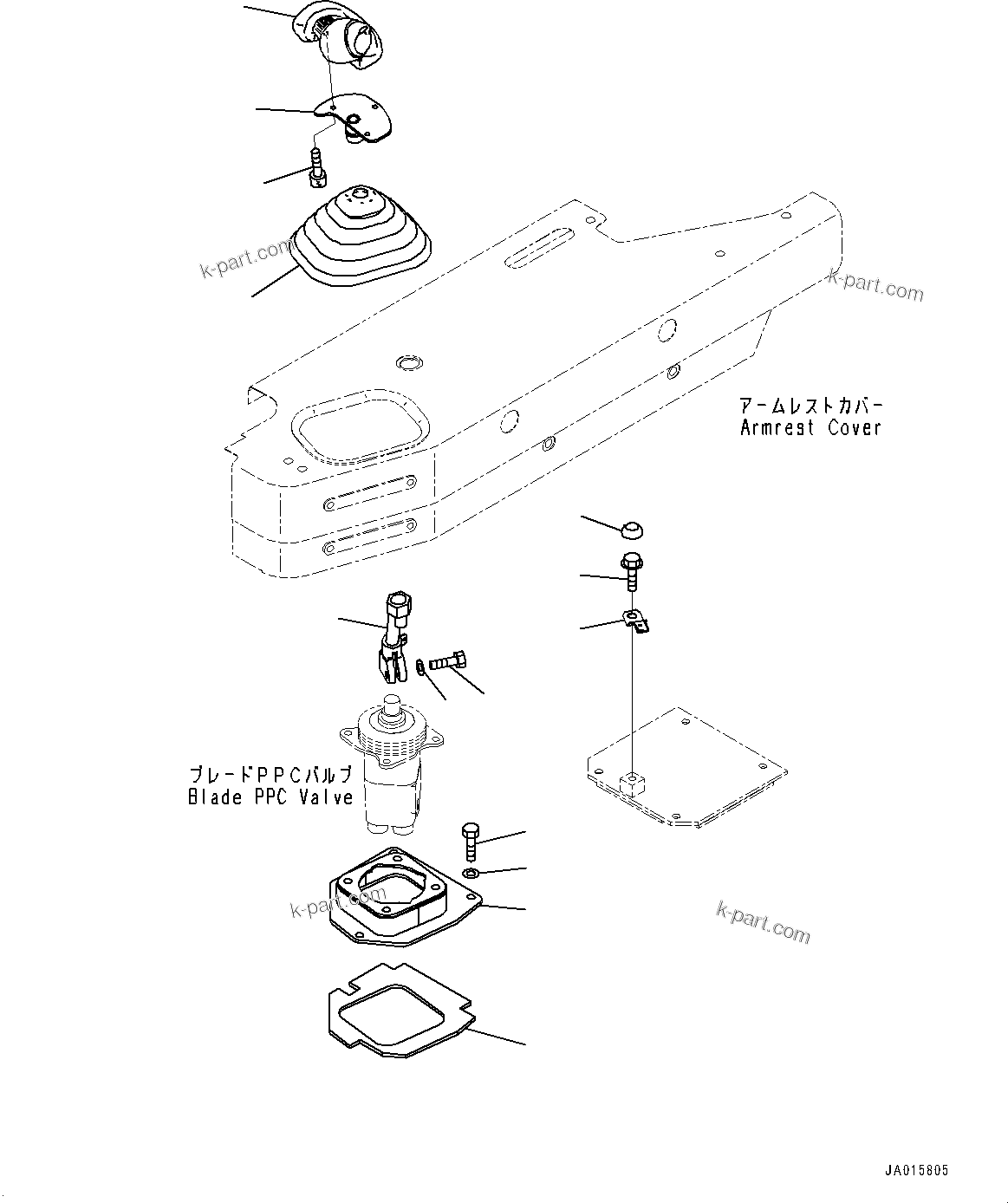 k-part.com

k-part.com

アームレストカバー
Armrest Cover

ブレードPPCバルブ
Blade PPC Valve

k-part.com

k-part.com

JA015805