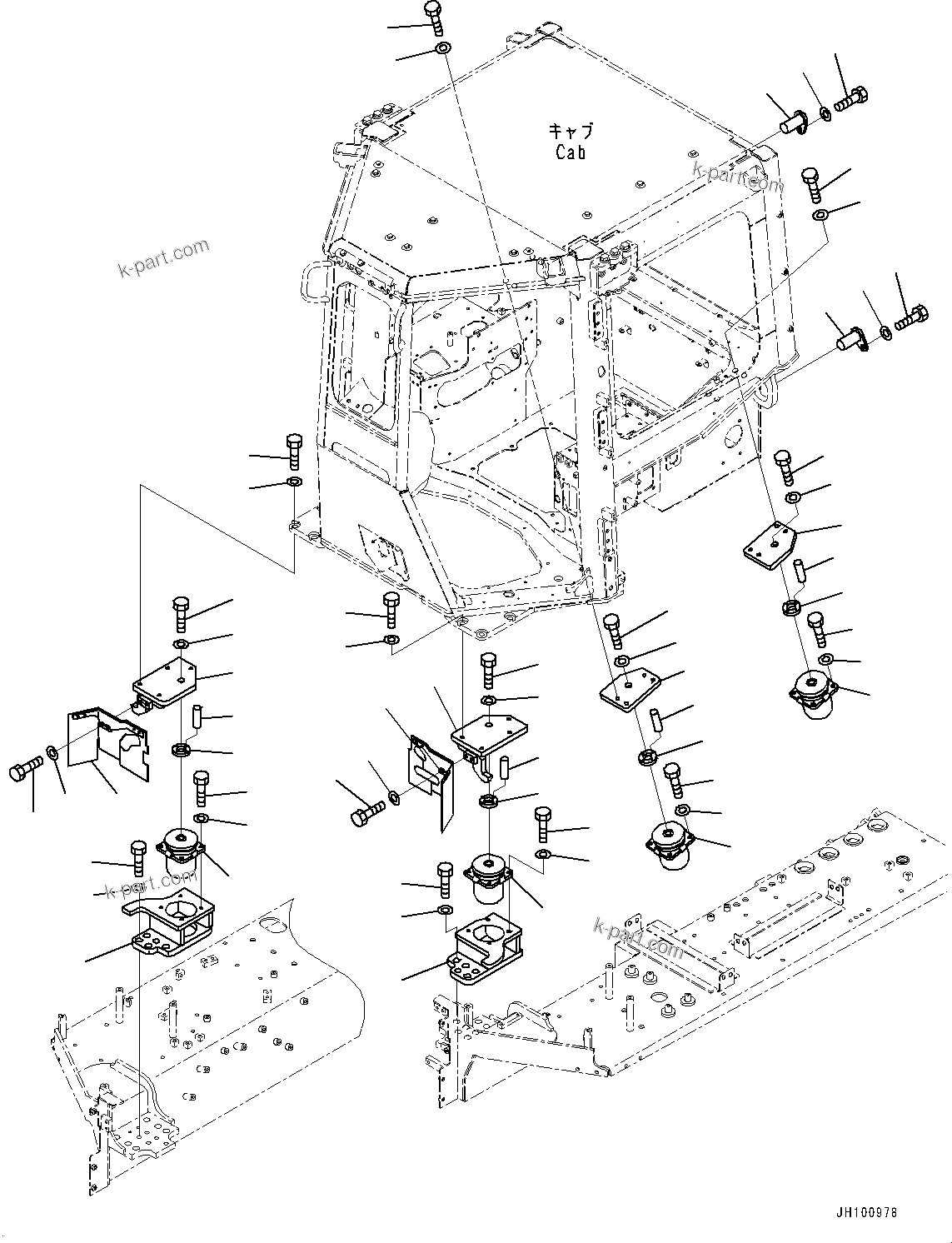 キャブ
Cab

k-part.com

k-part.com

k-part.com

k-part.com

JH100978