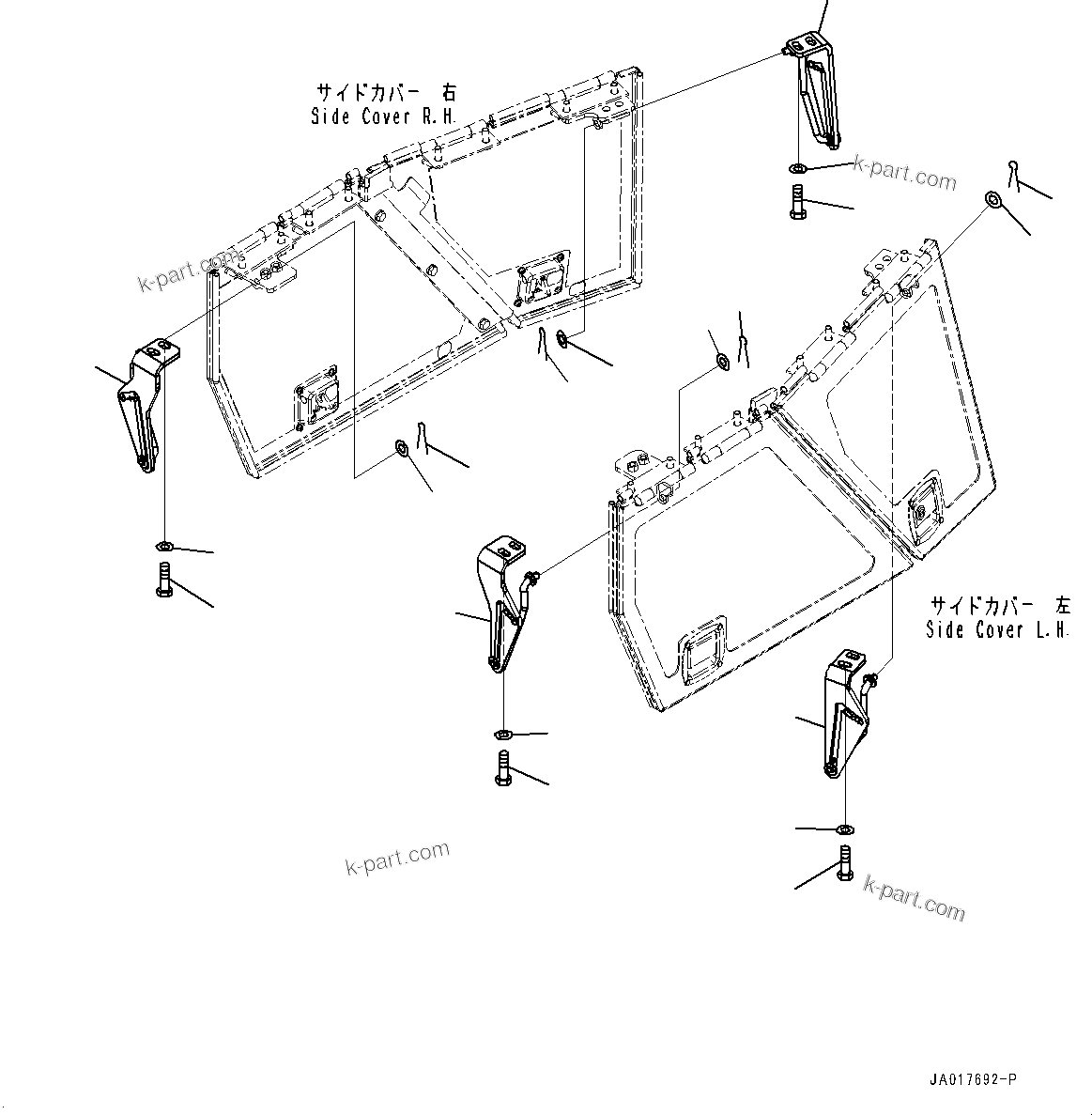 サイドカバー 右
Side Cover R.H.

k-part.com

k-part.com

サイドカバー 左
Side Cover L.H.

k-part.com

k-part.com

JA017692-P