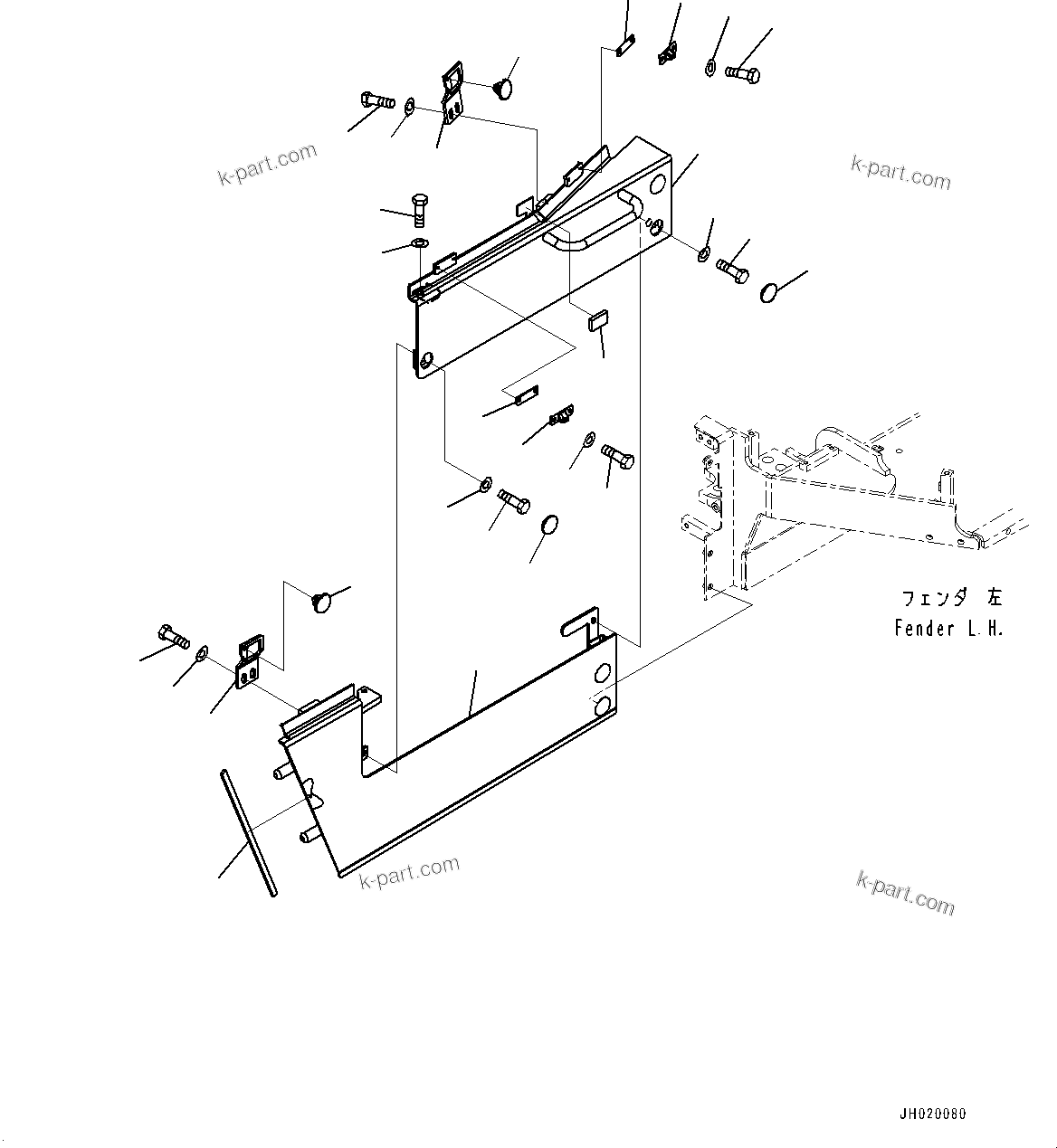 k-part.com

k-part.com

フェンダ 左
Fender L.H.

k-part.com

k-part.com

JH020080