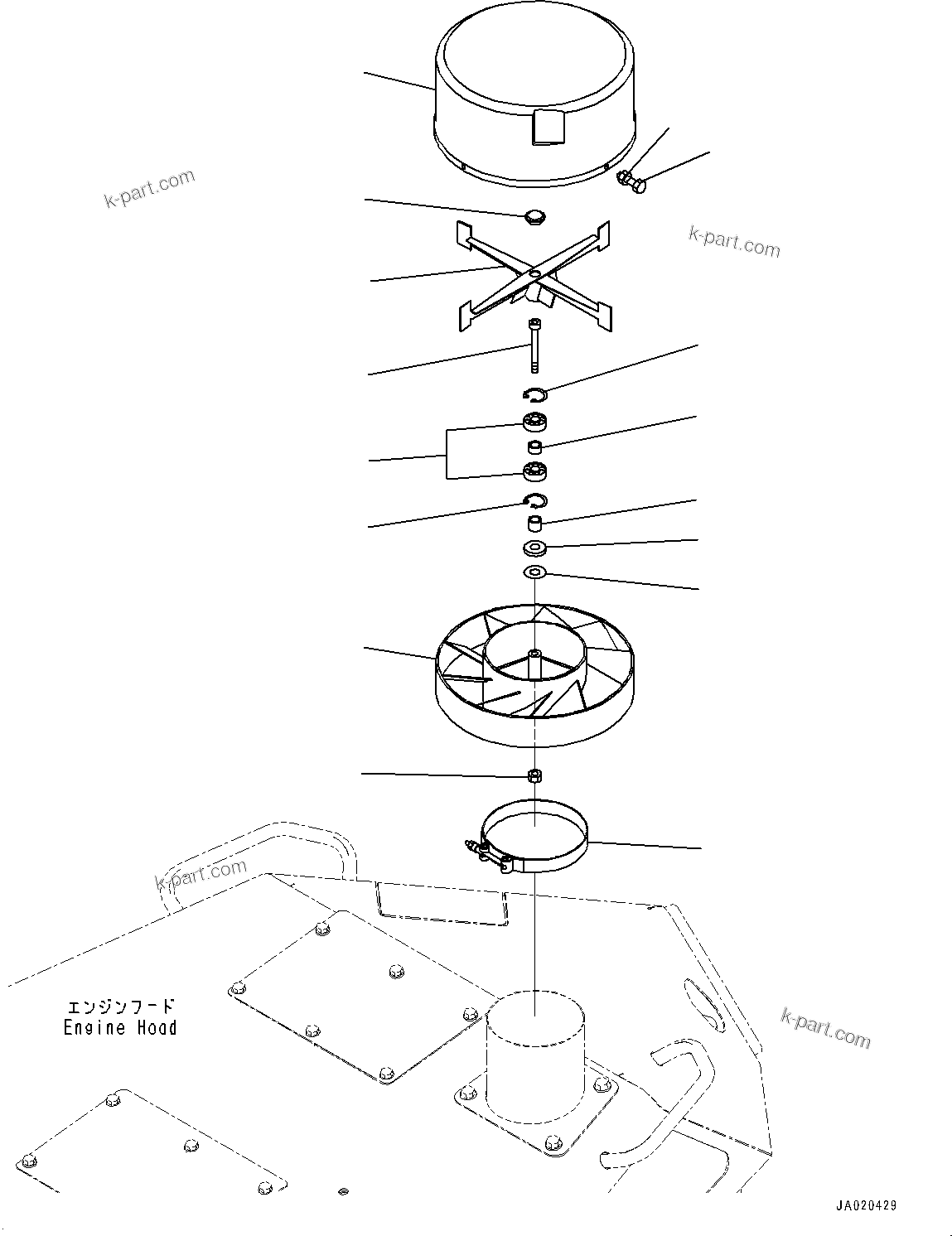 k-part.com

k-part.com

k-part.com

エンジンフード
Engine Hood

k-part.com

JA020429