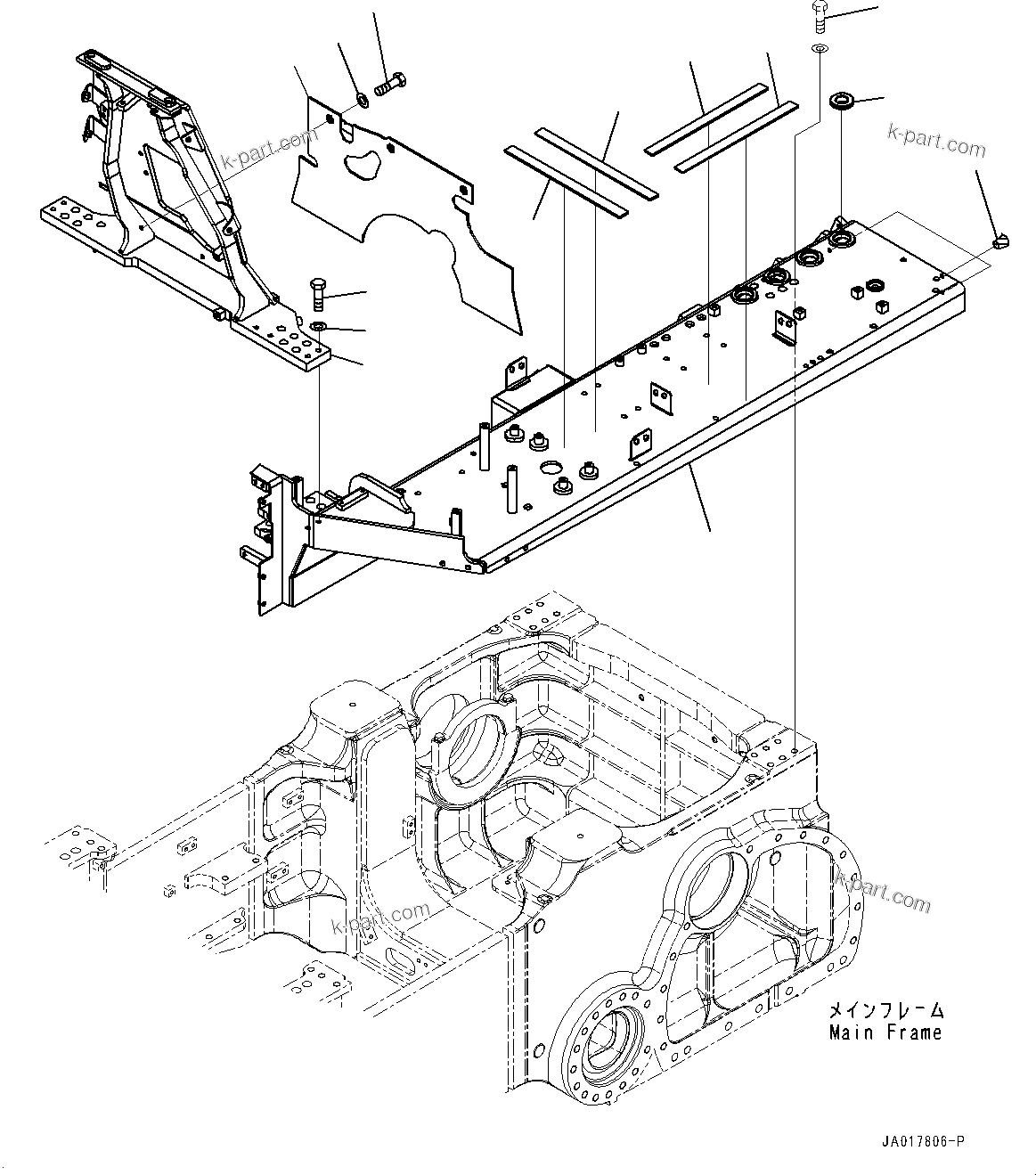 k-part.com

k-part.com

k-part.com

k-part.com

メインフレーム
Main Frame

JA017806-P