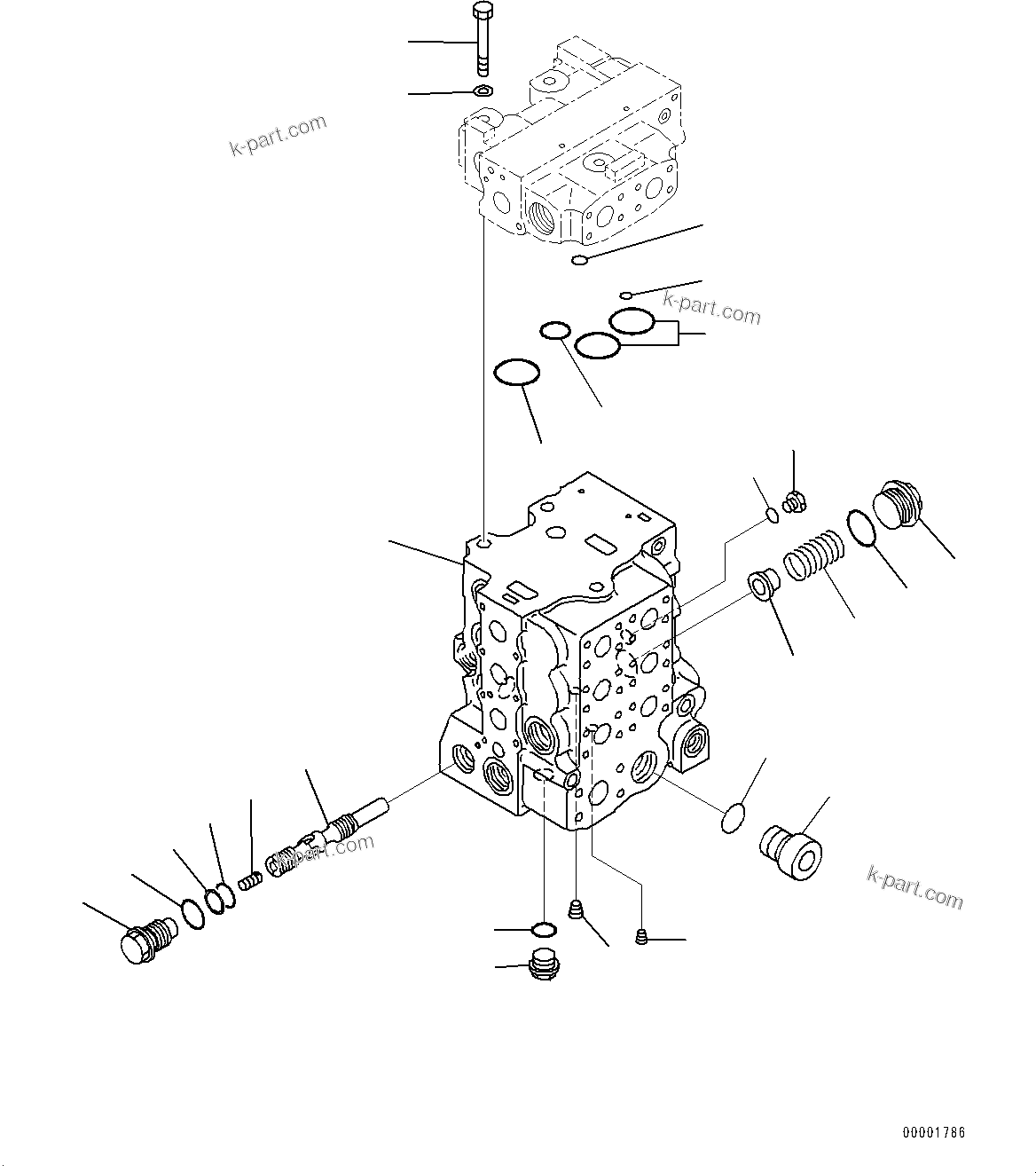 k-part.com

k-part.com

k-part.com

k-part.com

00001786