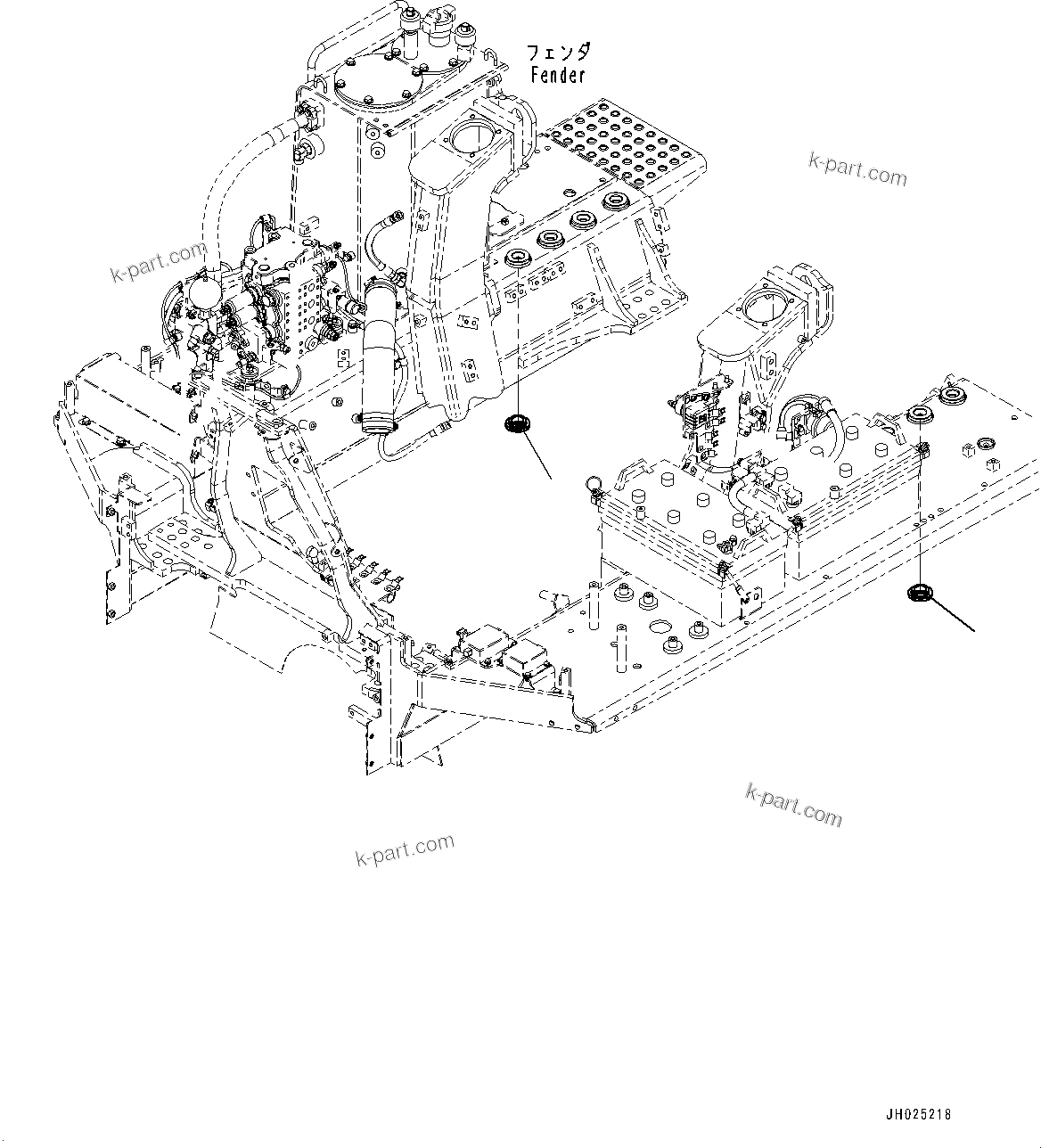 フェンダ
Fender

k-part.com

k-part.com

k-part.com

k-part.com

JH025218