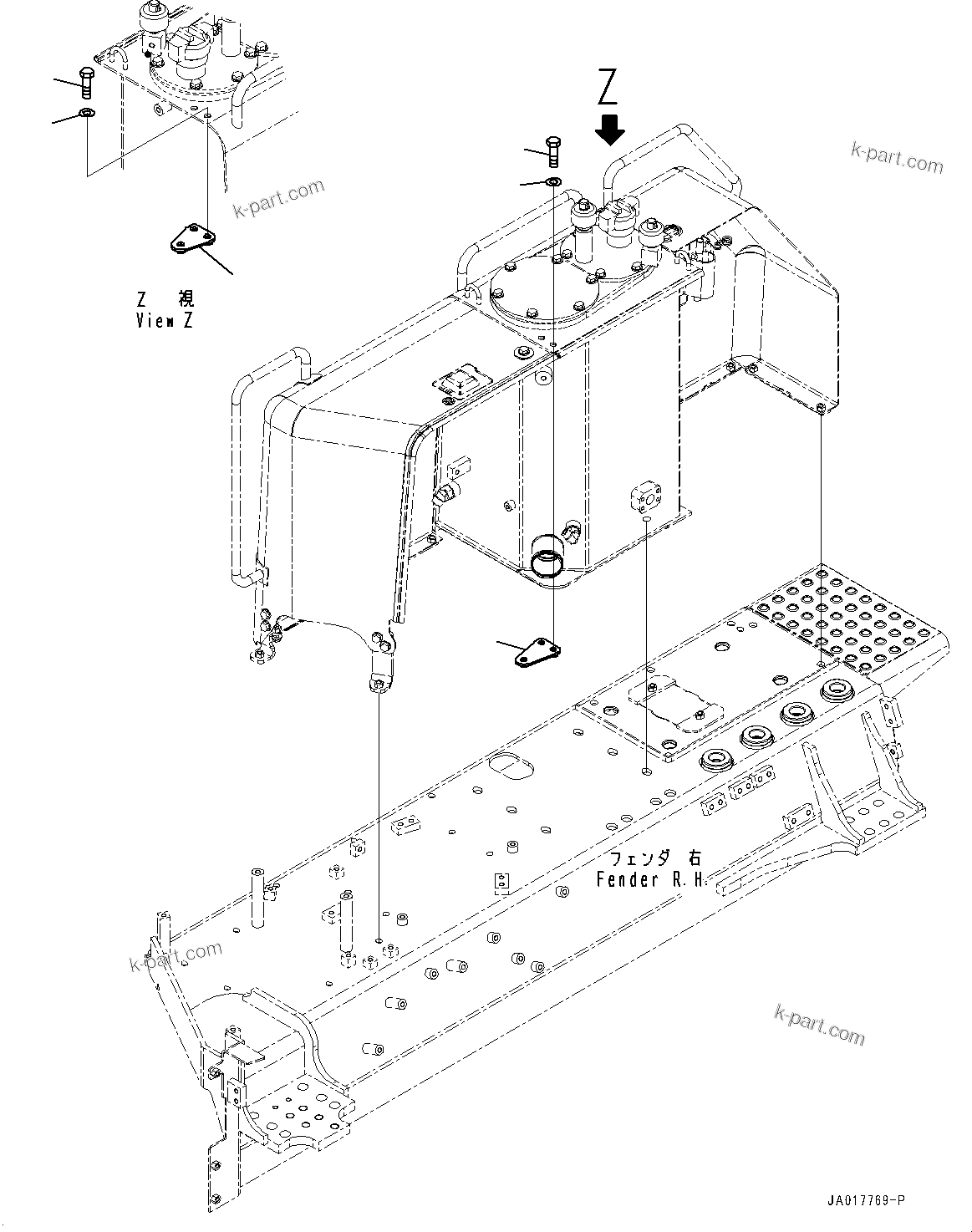 Z

k-part.com

k-part.com

Z 視
View Z

フェンダ 右
Fender R.H.

k-part.com

k-part.com

JA017769-P