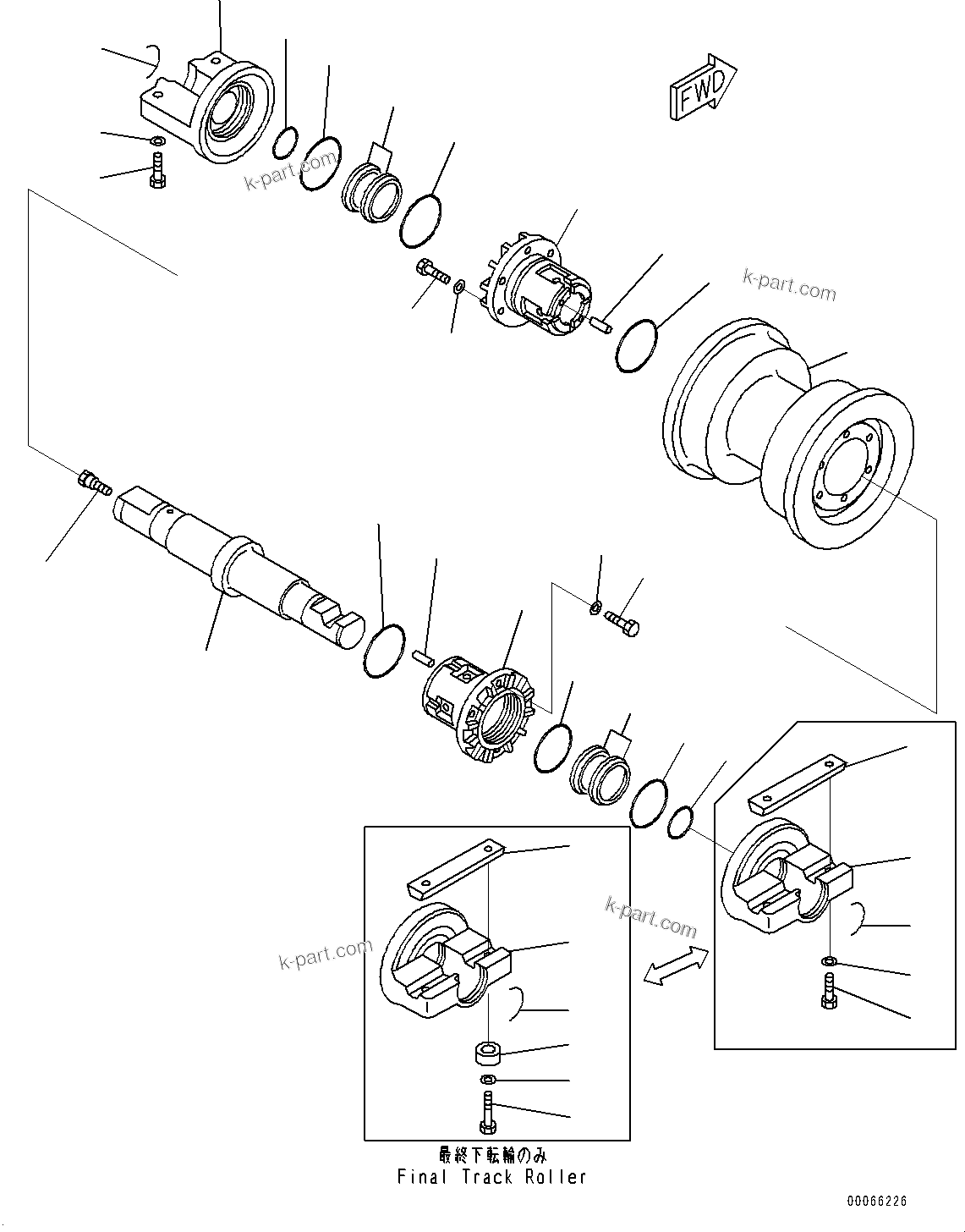 FWD

k-part.com

k-part.com

k-part.com

k-part.com

最終下転輪のみ
Final Track Roller

00066226