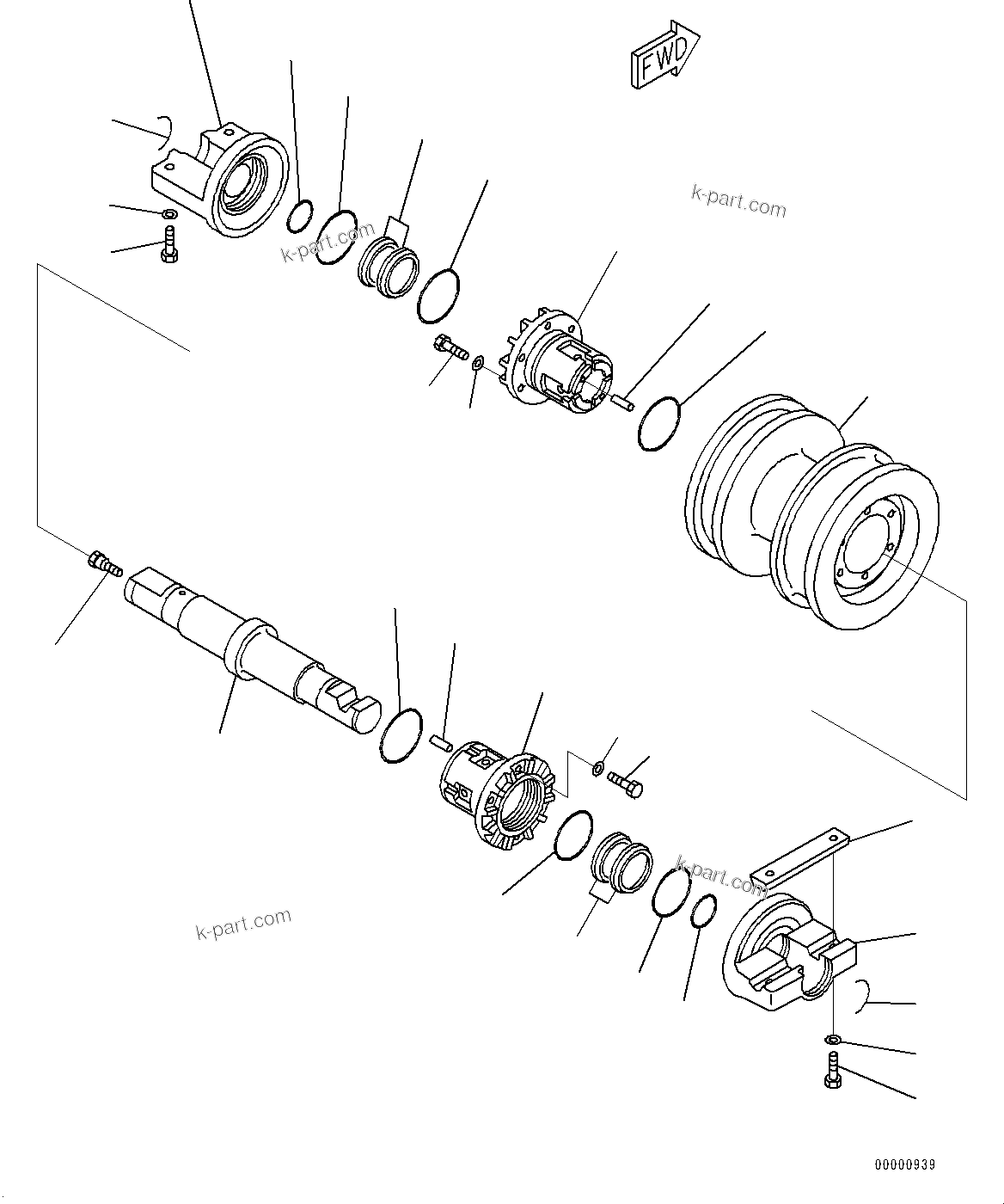 FWD

k-part.com

k-part.com

k-part.com

k-part.com

00000939