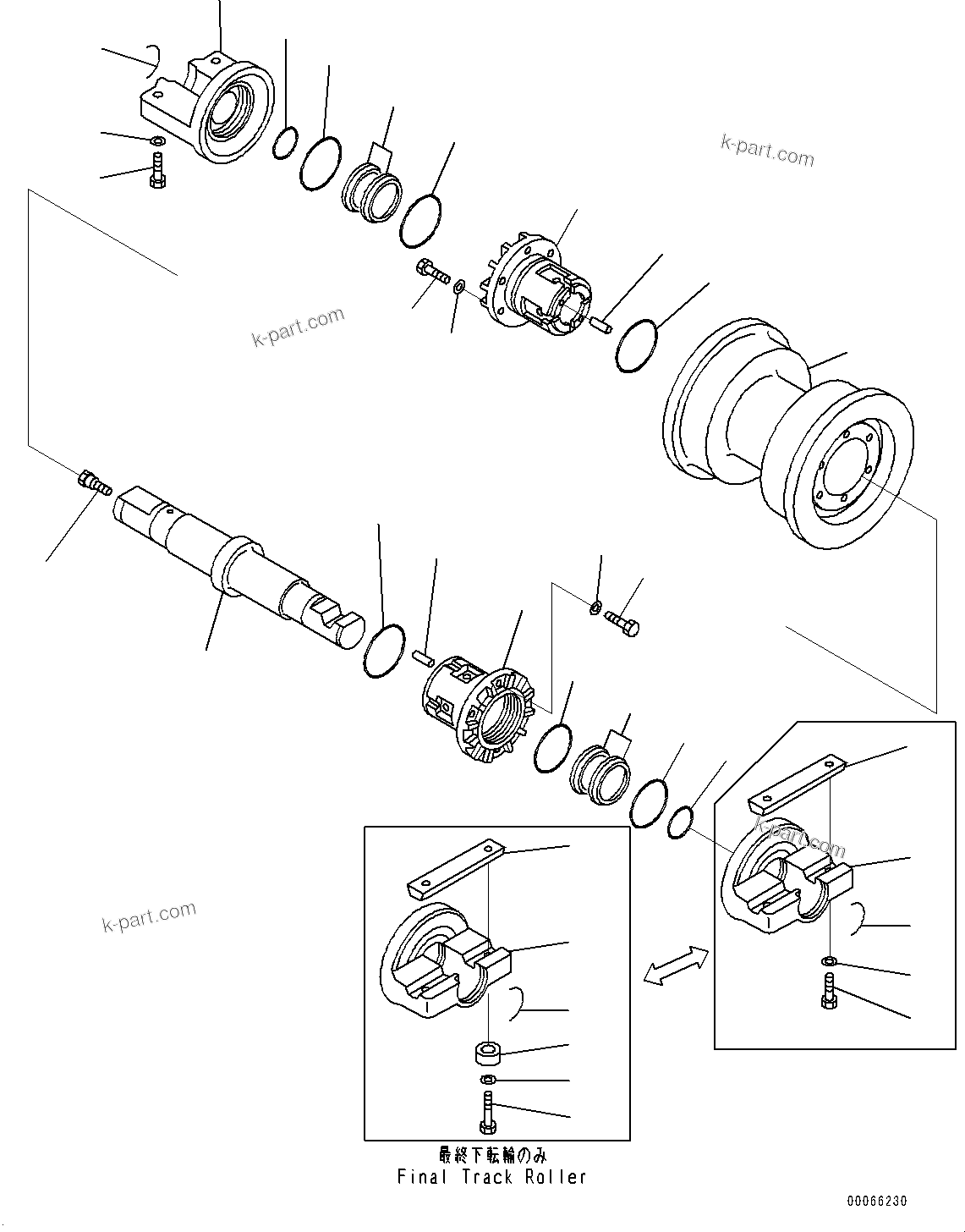 k-part.com

k-part.com

k-part.com

k-part.com

最終下転輪のみ
Final Track Roller

00066230