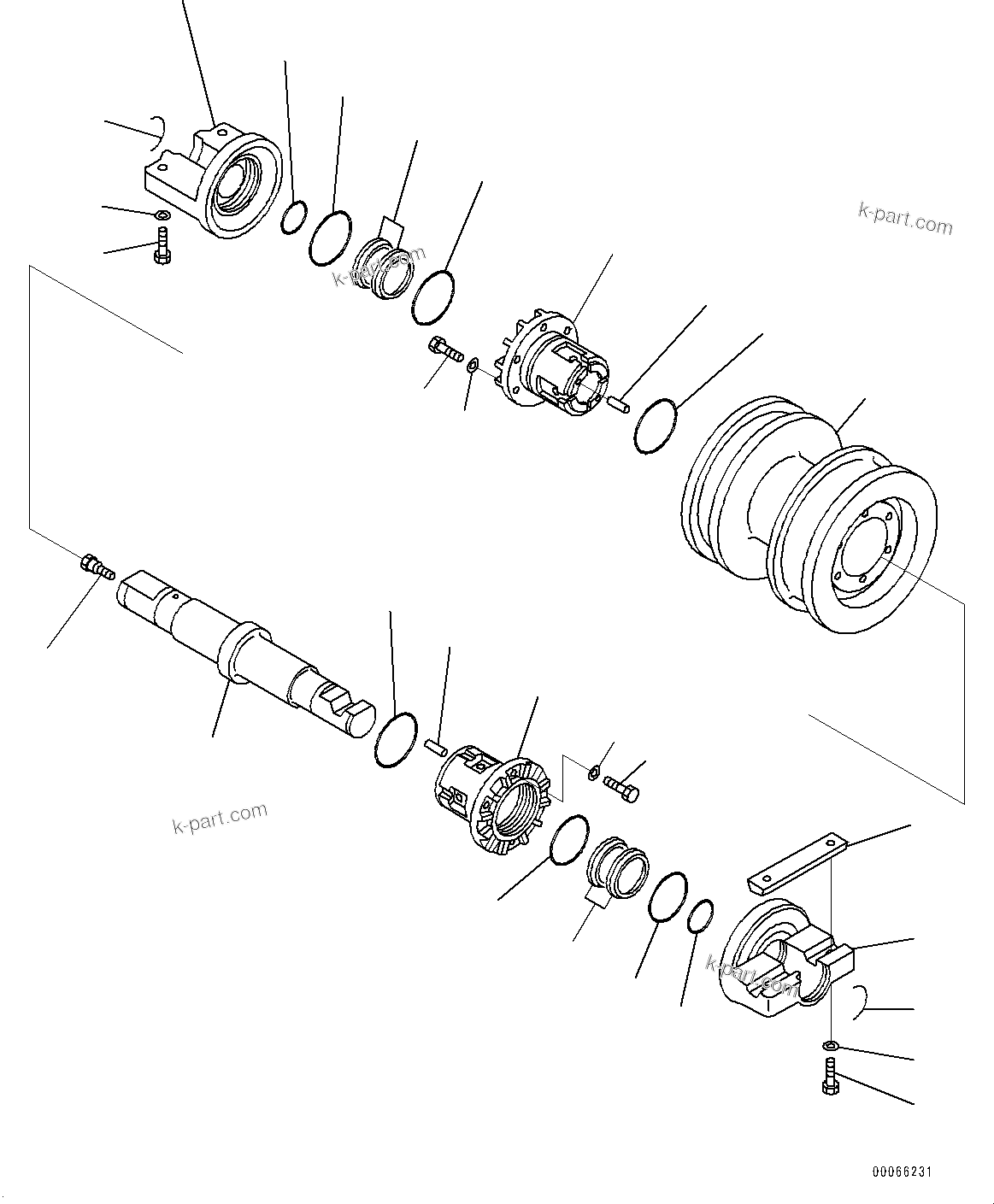 k-part.com
k-part.com
k-part.com
k-part.com
00066231