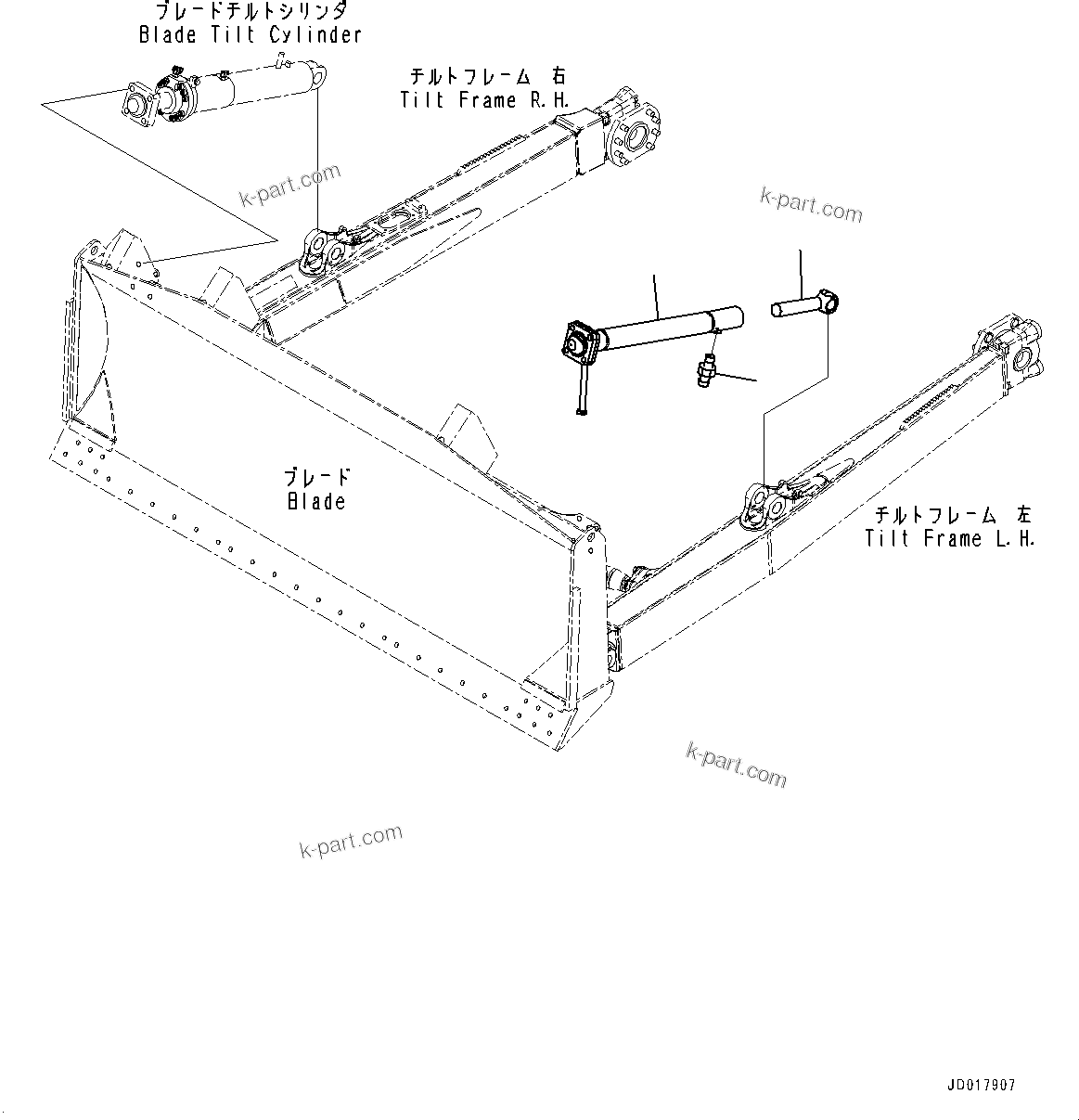 ブレードチルトシリンダ
Blade Tilt Cylinder

チルトフレーム 右
Tilt Frame R.H.

k-part.com

k-part.com

ブレード
Blade

チルトフレーム 左
Tilt Frame L.H.

k-part.com

k-part.com

JD017907