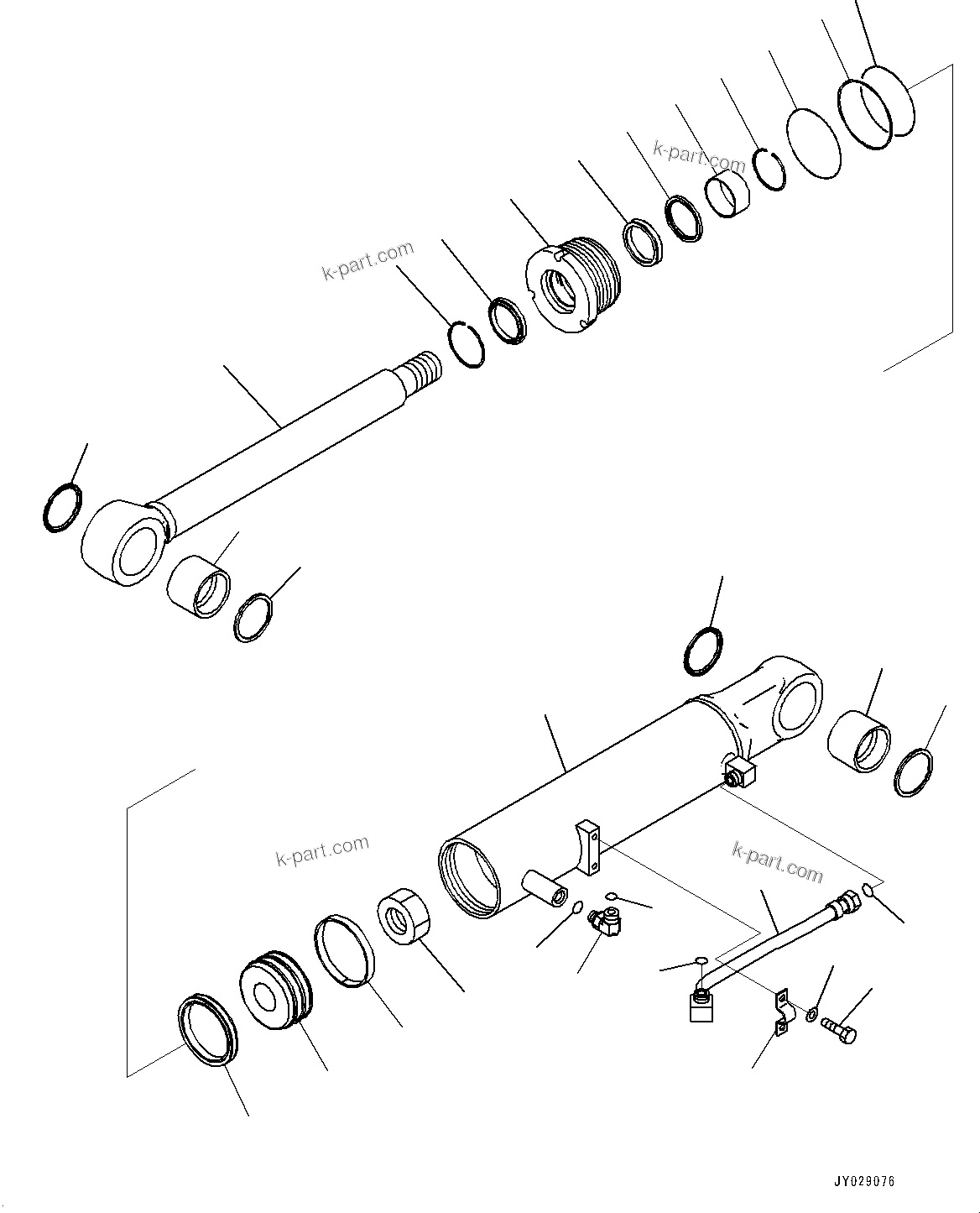 k-part.com

k-part.com

k-part.com

k-part.com

JY029076