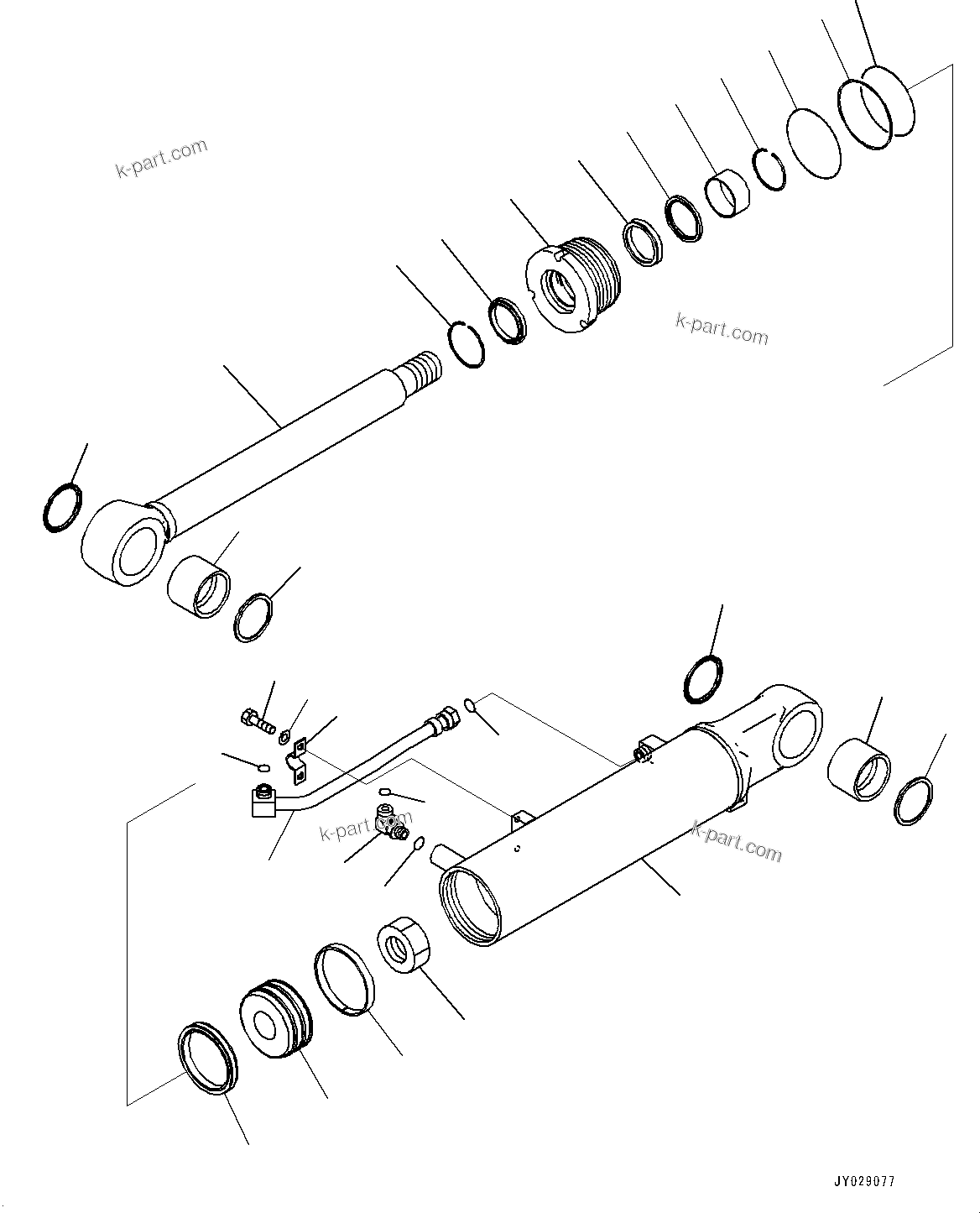 k-part.com

k-part.com

k-part.com

k-part.com

JY029077