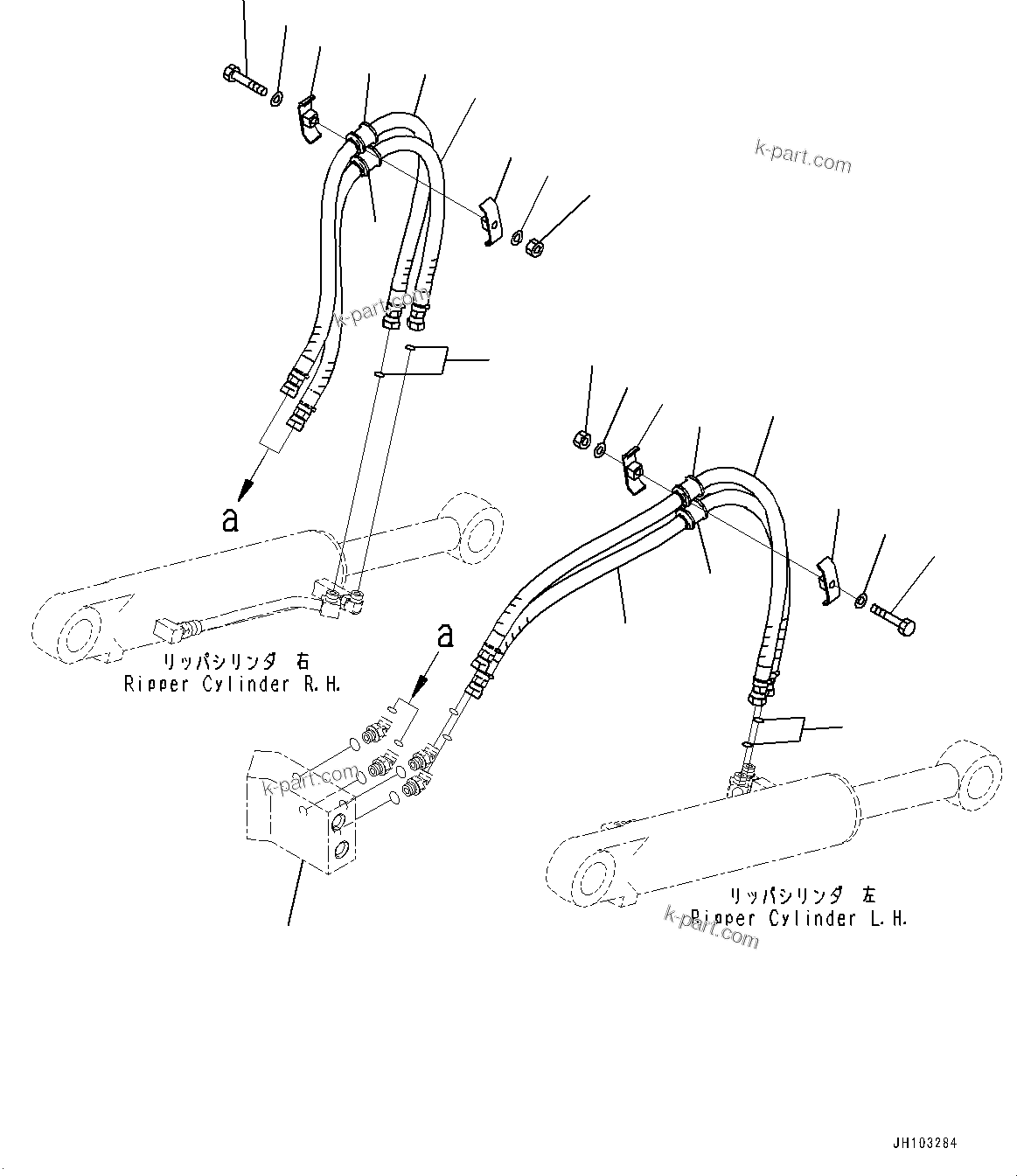 k-part.com

k-part.com

a

リッパシリンダ 右
Ripper Cylinder R.H.

a

k-part.com

リッパシリンダ 左
Ripper Cylinder L.H.

k-part.com

JH103284