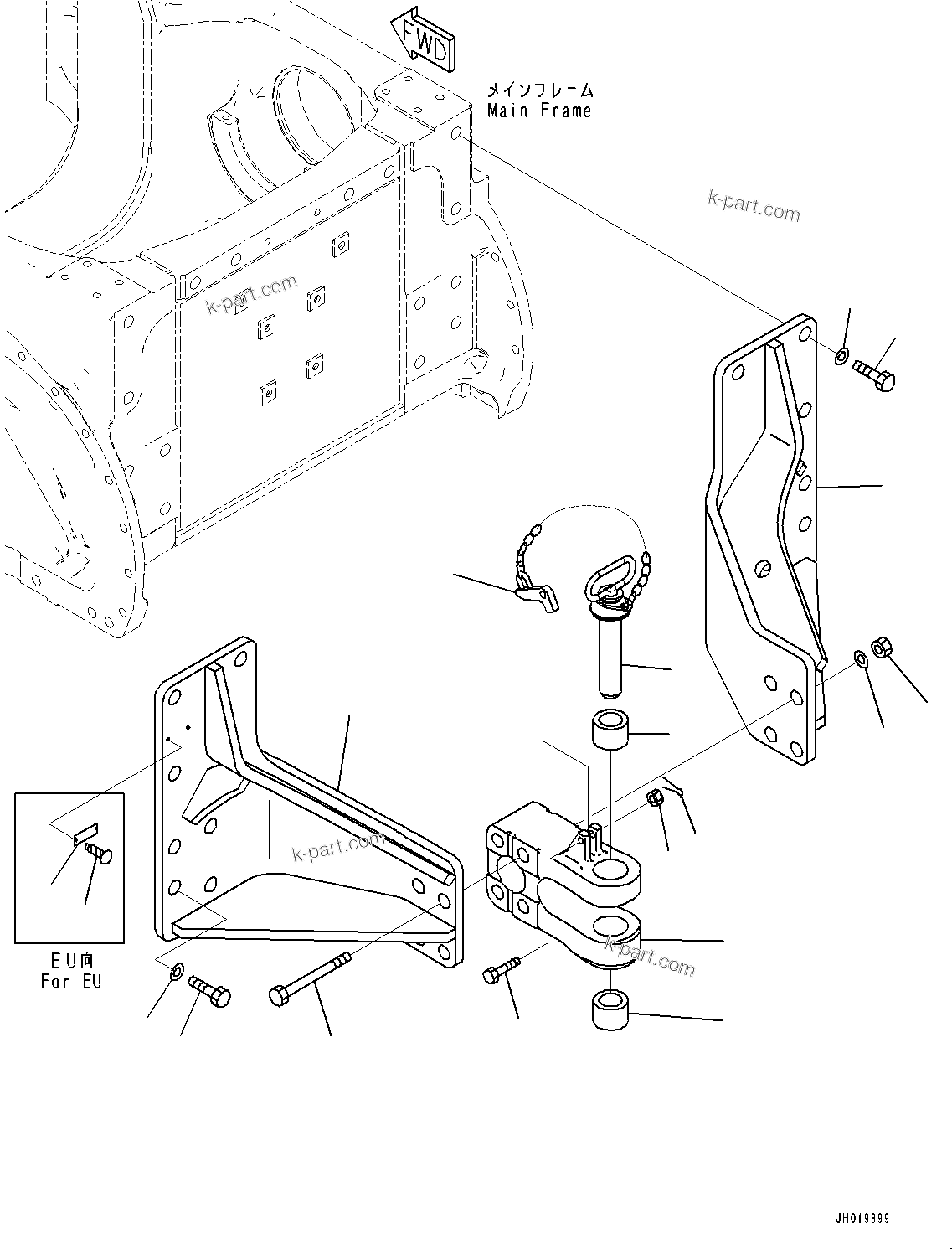 FWD

メインフレーム
Main Frame

k-part.com

k-part.com

k-part.com

k-part.com

EU向
For EU

JH019899