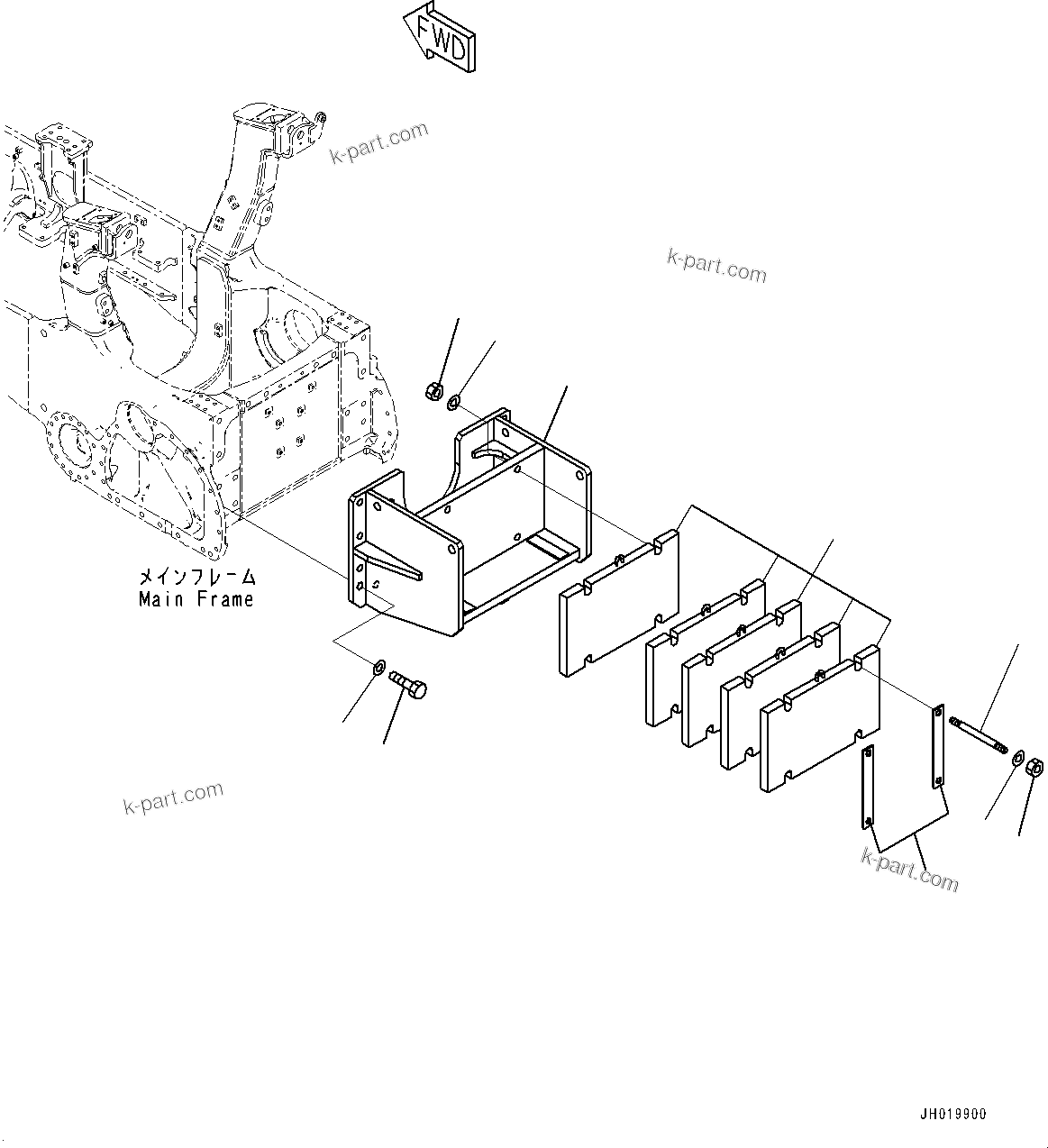 FWD

k-part.com

k-part.com

メインフレーム
Main Frame

k-part.com

k-part.com

JH019900