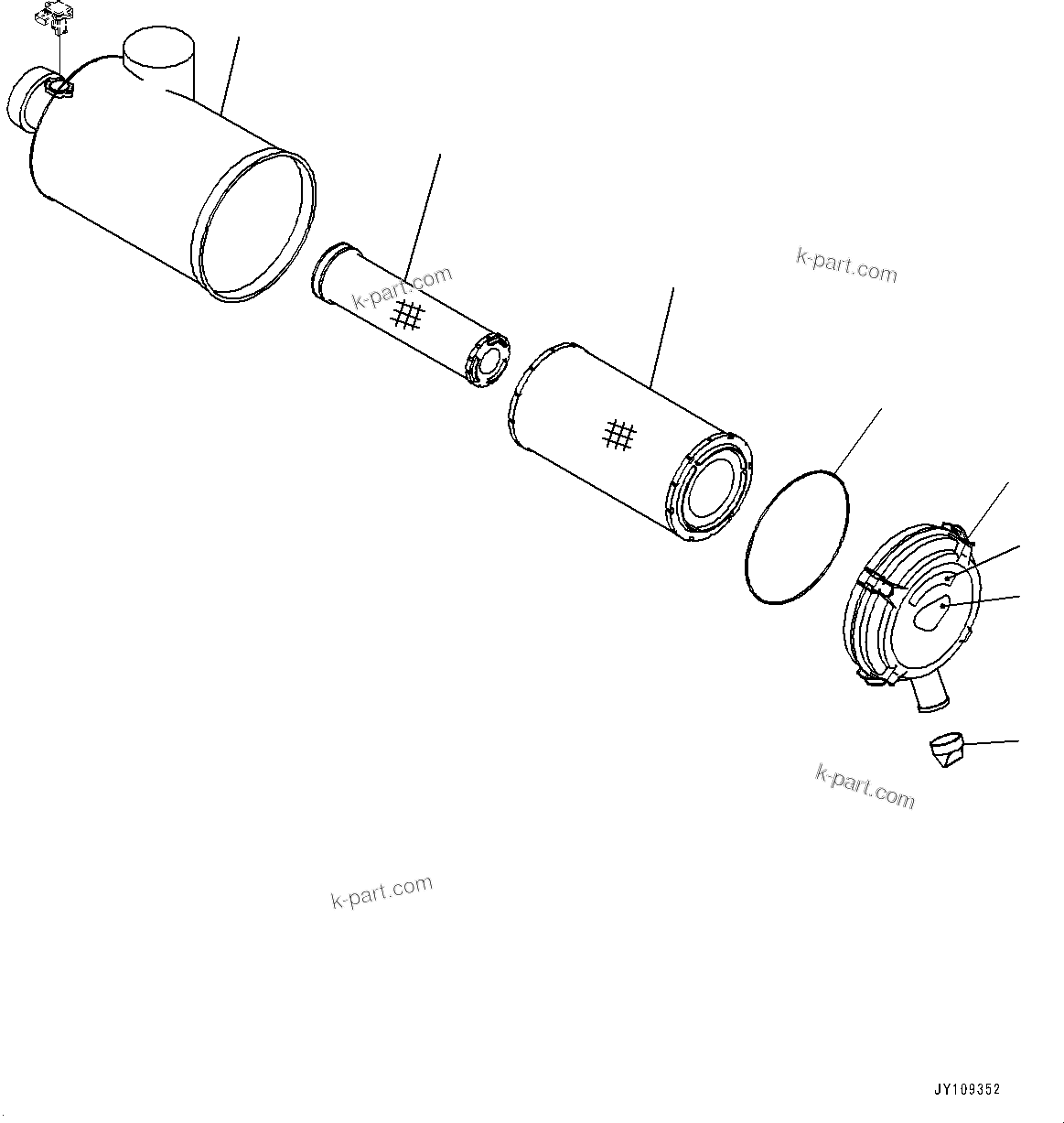 k-part.com

k-part.com

k-part.com

k-part.com

JY109352