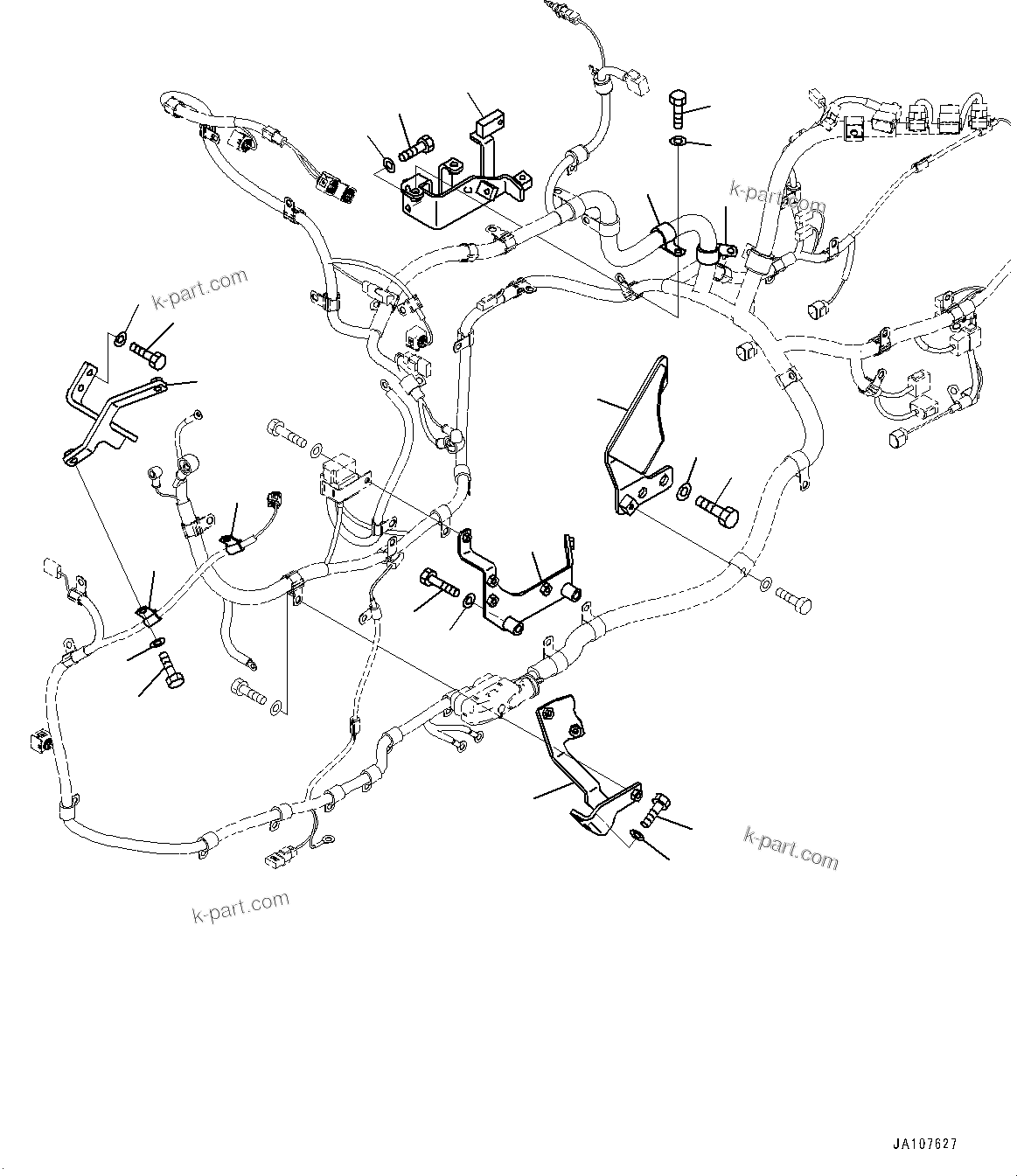 k-part.com

k-part.com

k-part.com

k-part.com

JA107627