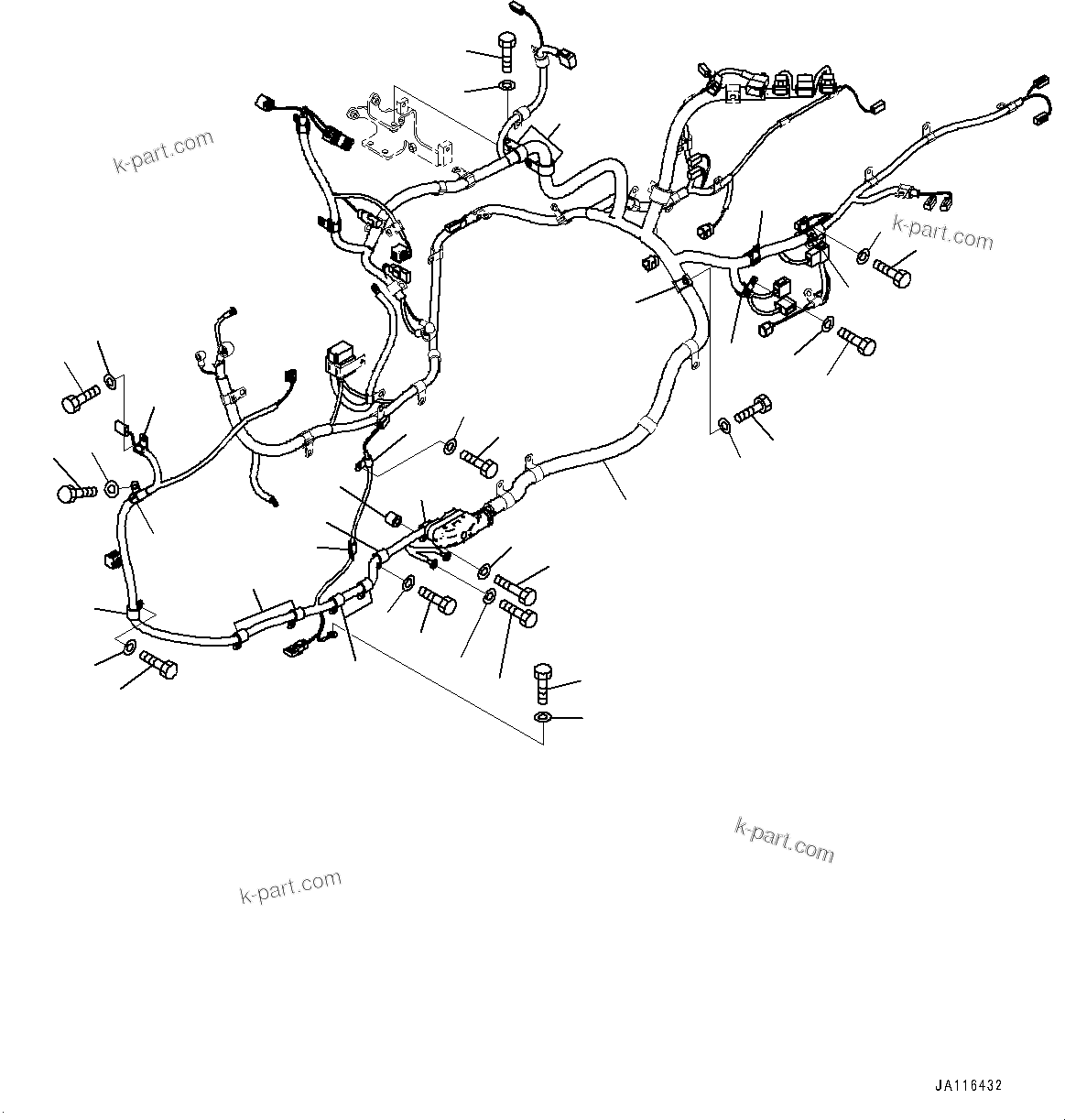 k-part.com

k-part.com

k-part.com

k-part.com

JA116432