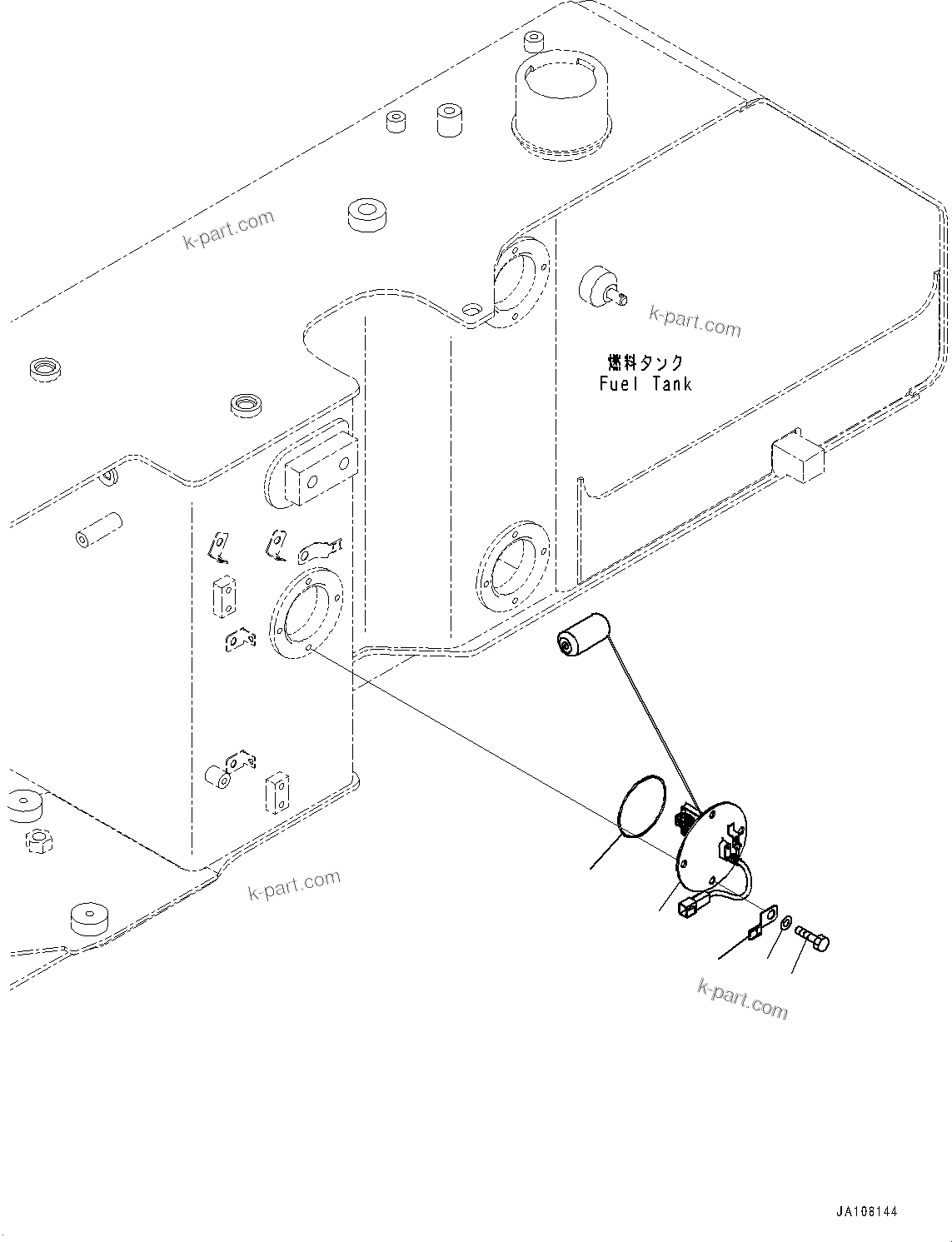 k-part.com

k-part.com

燃料タンク
Fuel Tank

k-part.com

k-part.com

JA108144