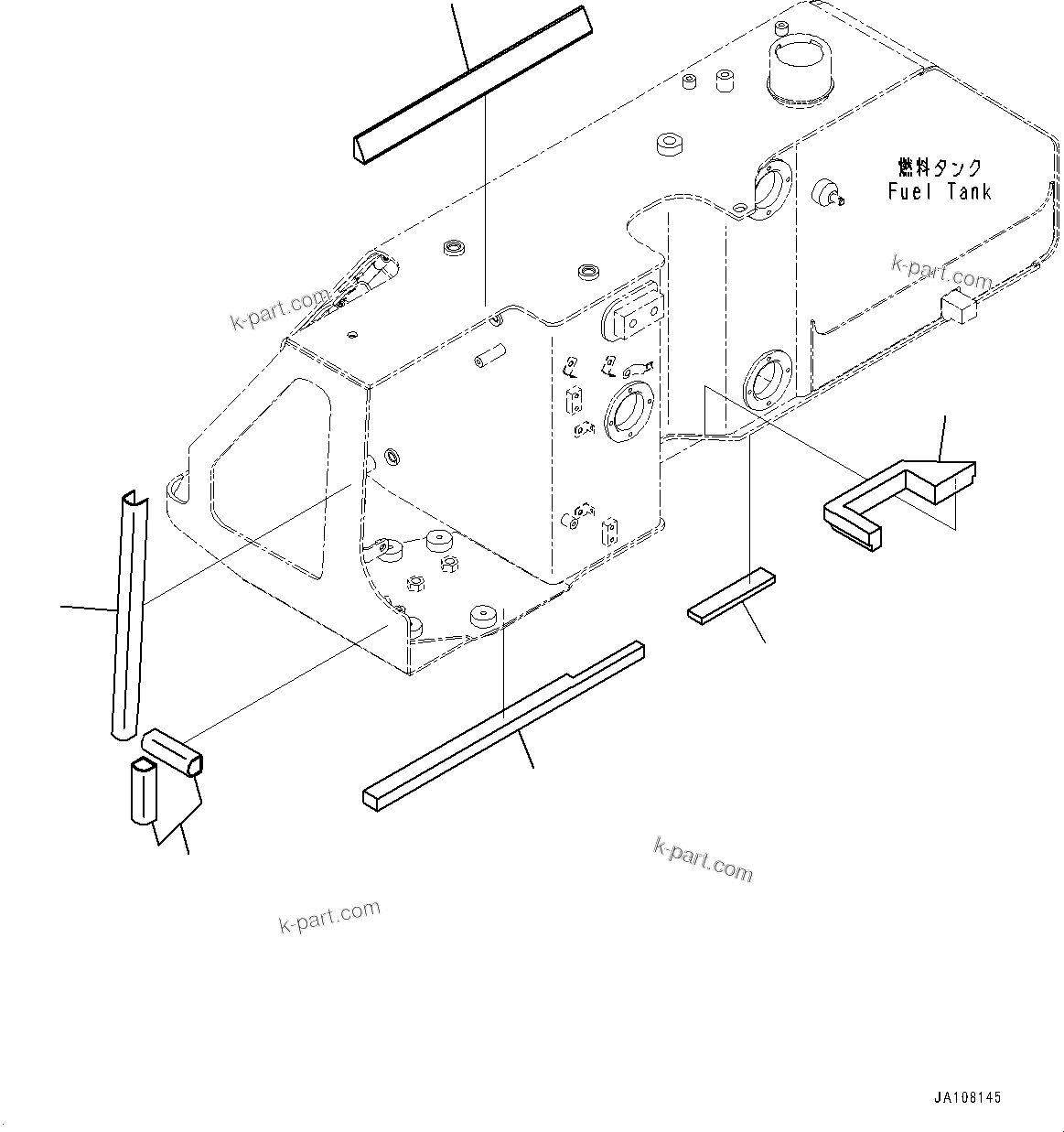 燃料タンク
Fuel Tank

k-part.com

k-part.com

k-part.com

k-part.com

JA108145