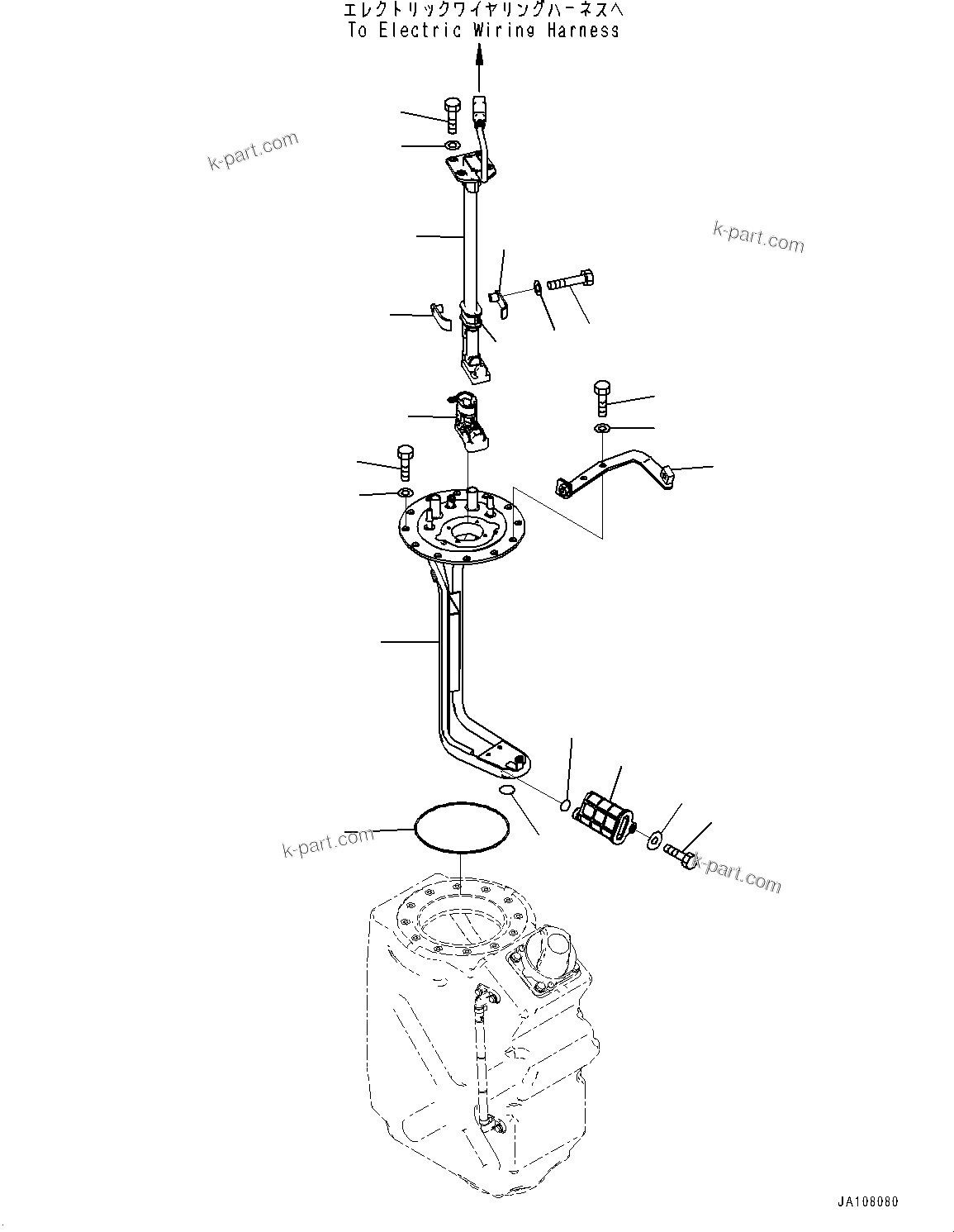 エレクトリックワイヤリングハーネスへ
To Electric Wiring Harness

k-part.com

k-part.com

k-part.com

k-part.com

JA108080