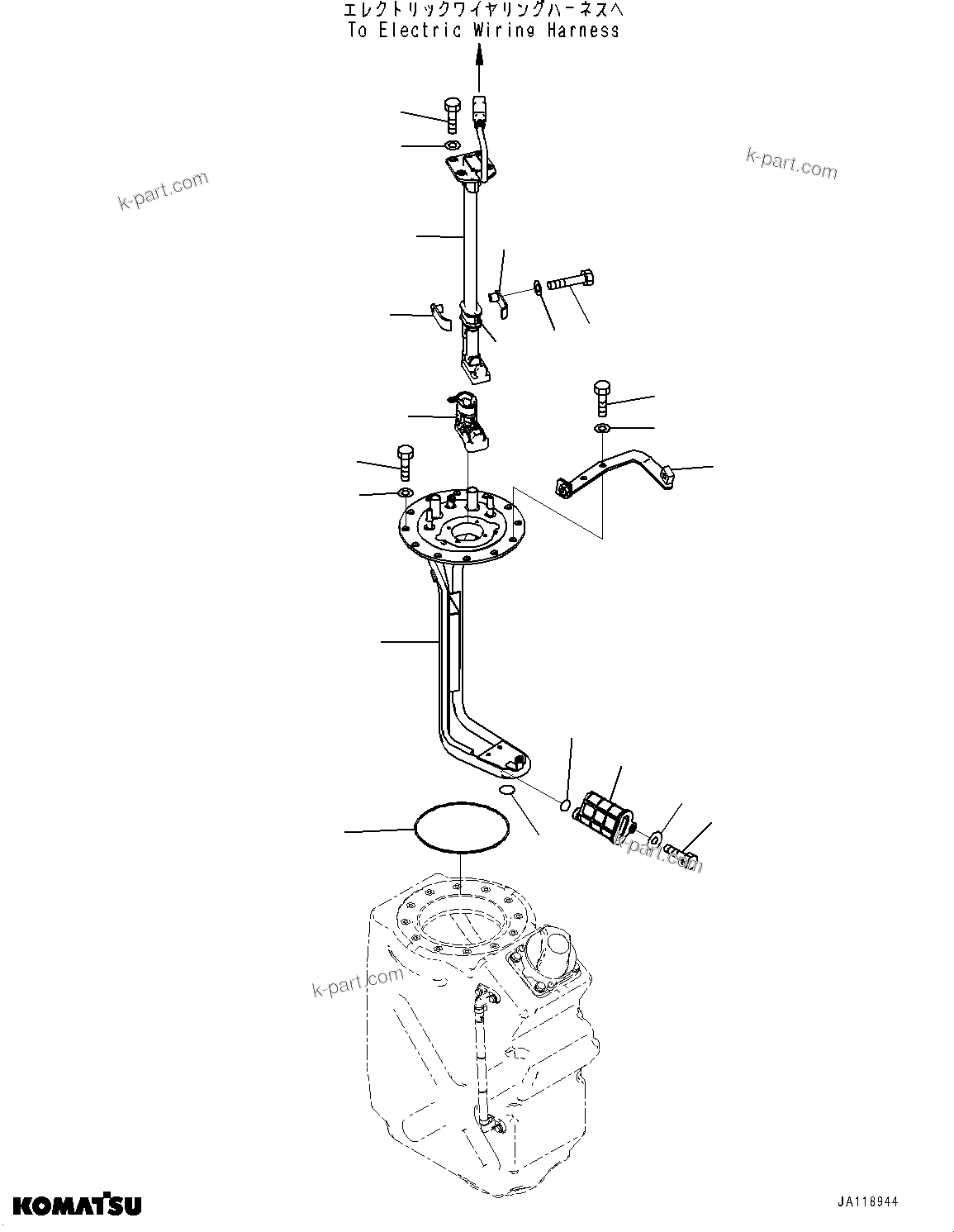 エレクトリックワイヤリングハーネスへ
To Electric Wiring Harness

k-part.com

k-part.com

k-part.com

k-part.com

KOMATSU

JA118944