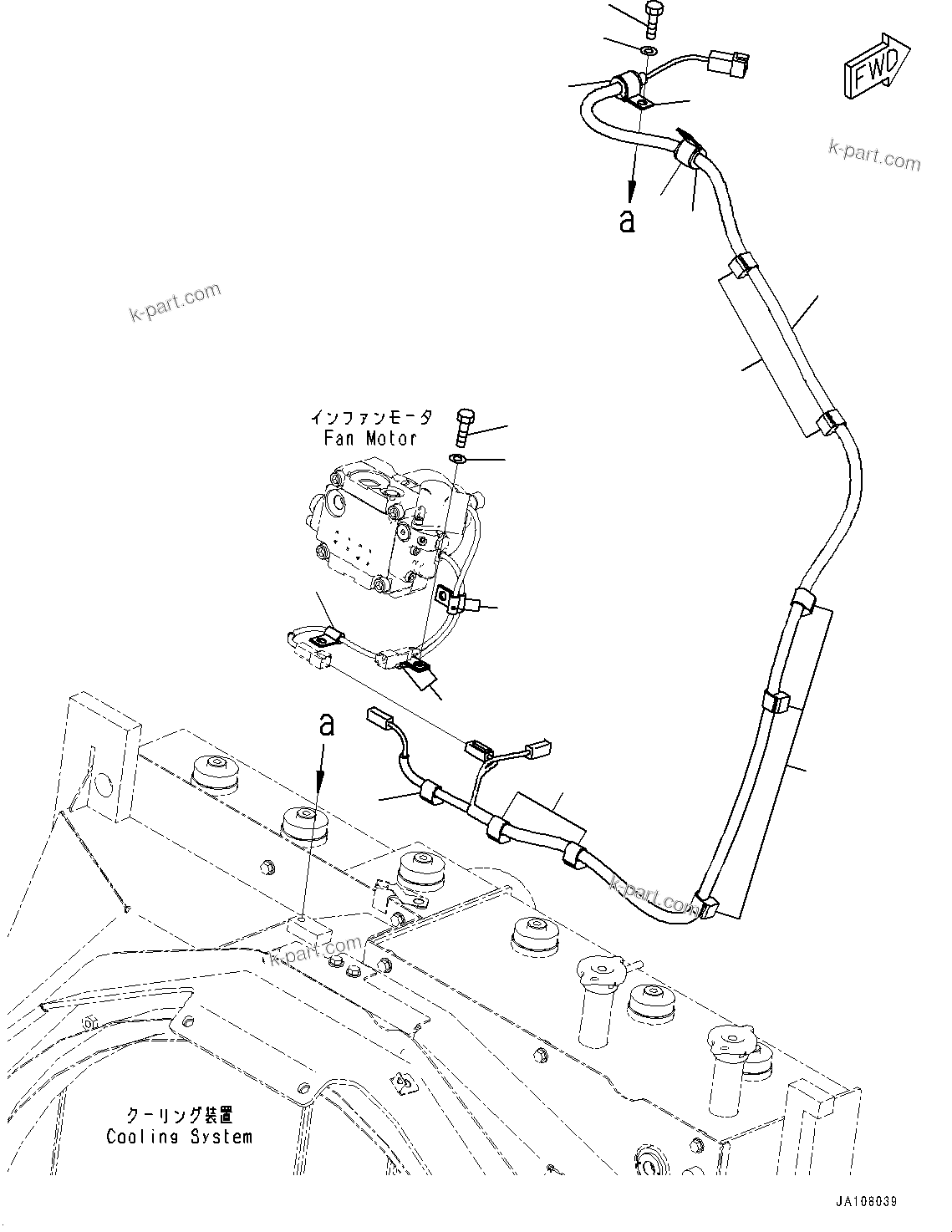 FWD

k-part.com

a

k-part.com

インファンモータ
Fan Motor

a

k-part.com

k-part.com

クーリング装置
Cooling System

JA108039