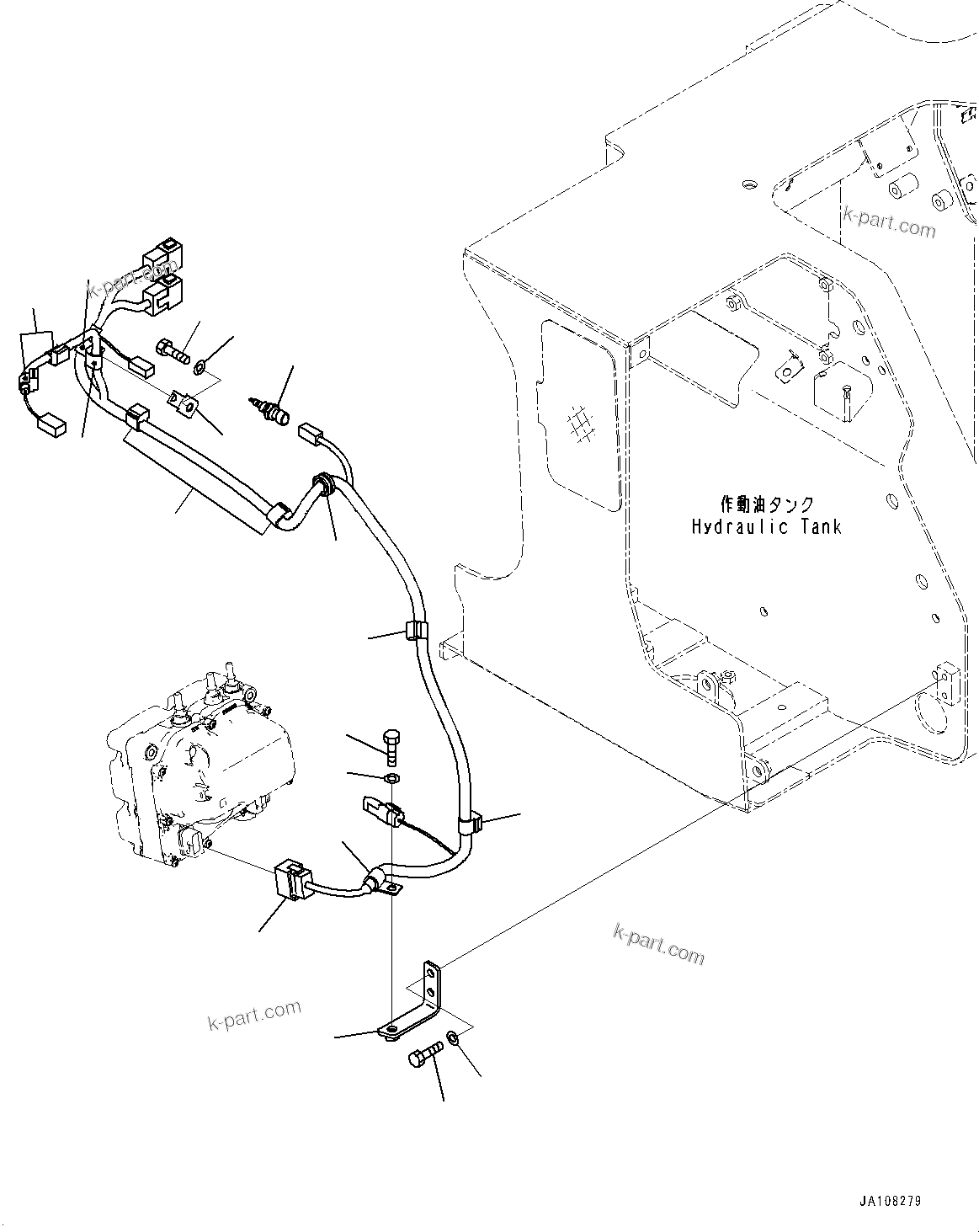 k-part.com

k-part.com

作動油タンク
Hydraulic Tank

k-part.com

k-part.com

JA108279