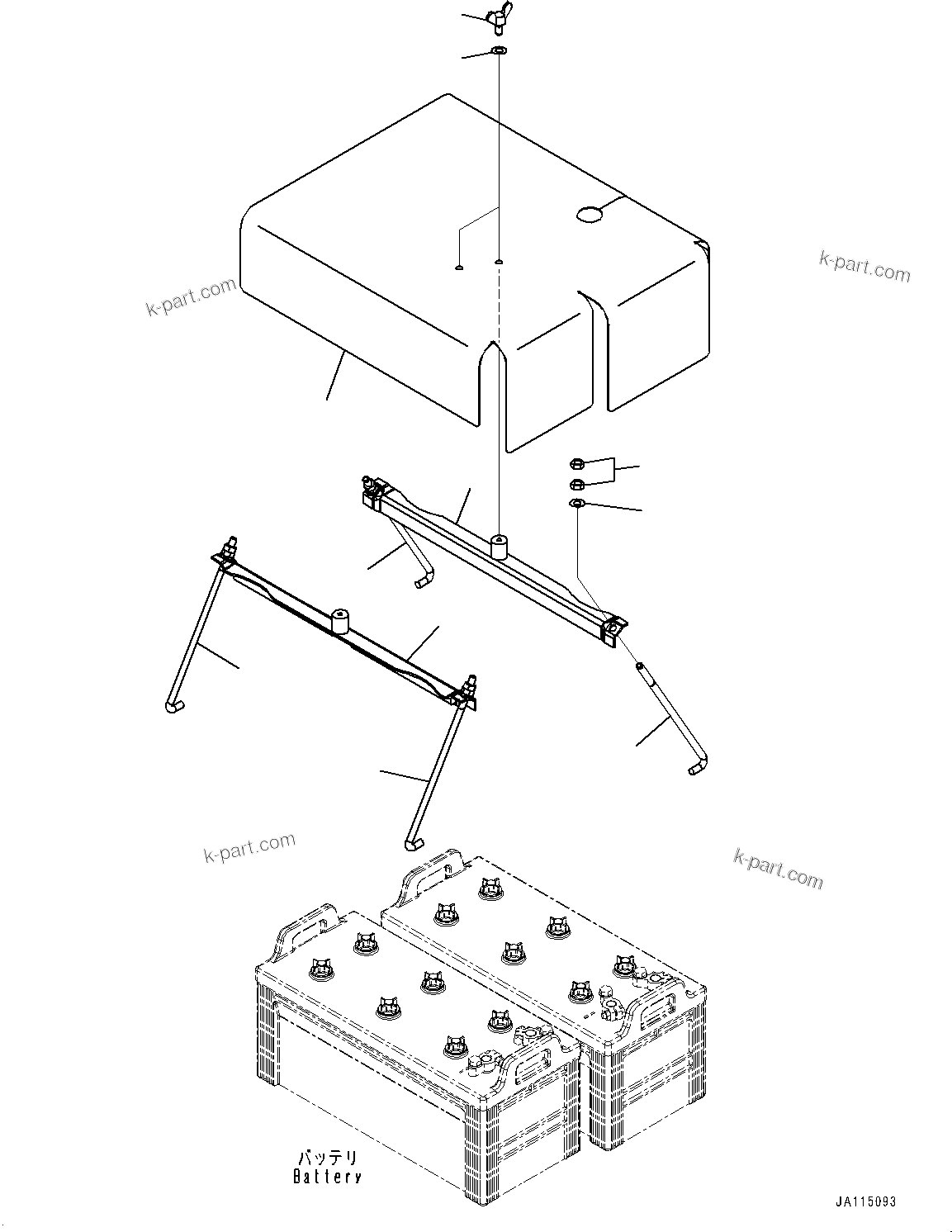 k-part.com

k-part.com

k-part.com

k-part.com

バッテリ
Battery

JA115093