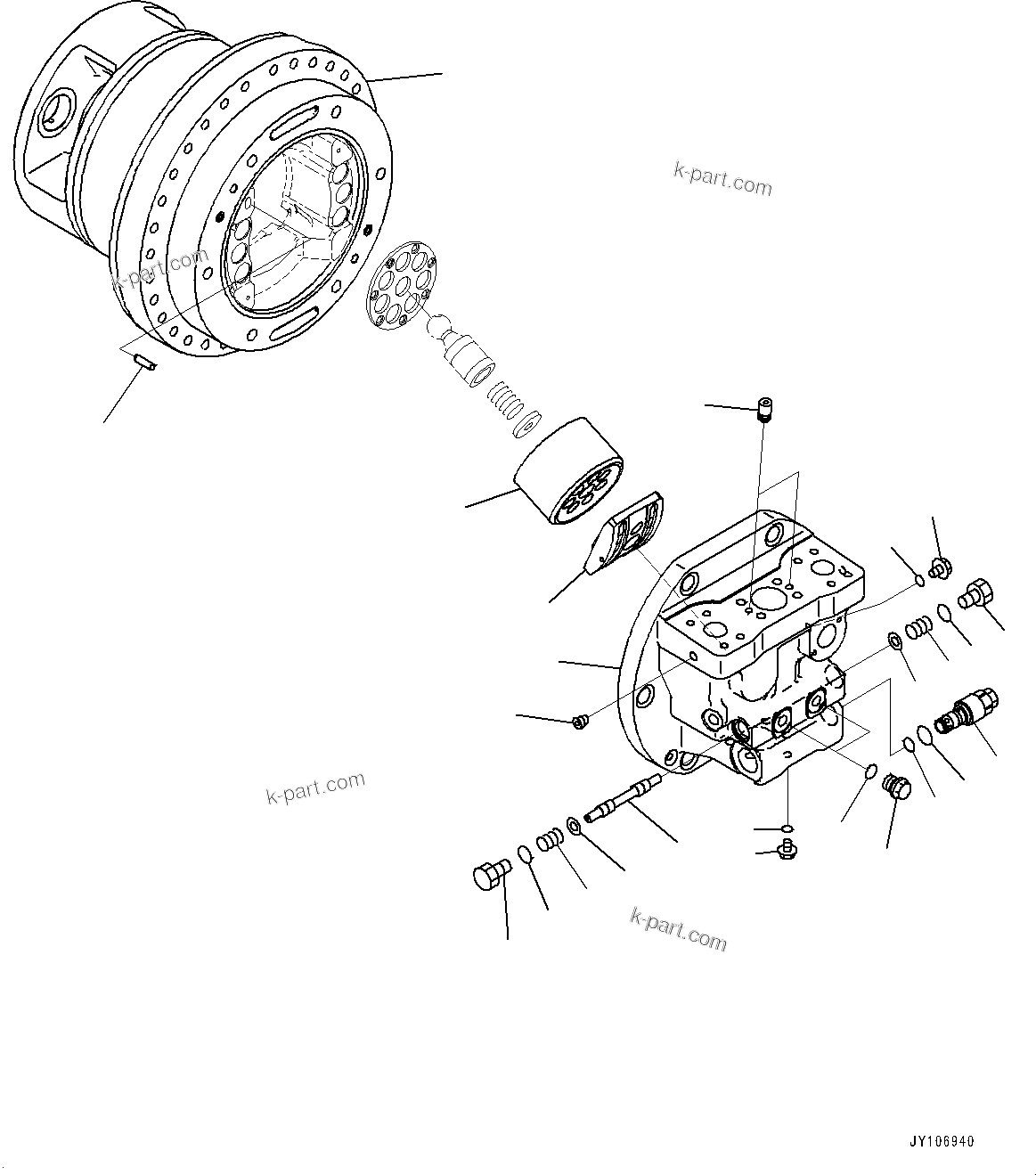 k-part.com

k-part.com

k-part.com

k-part.com

JY106940