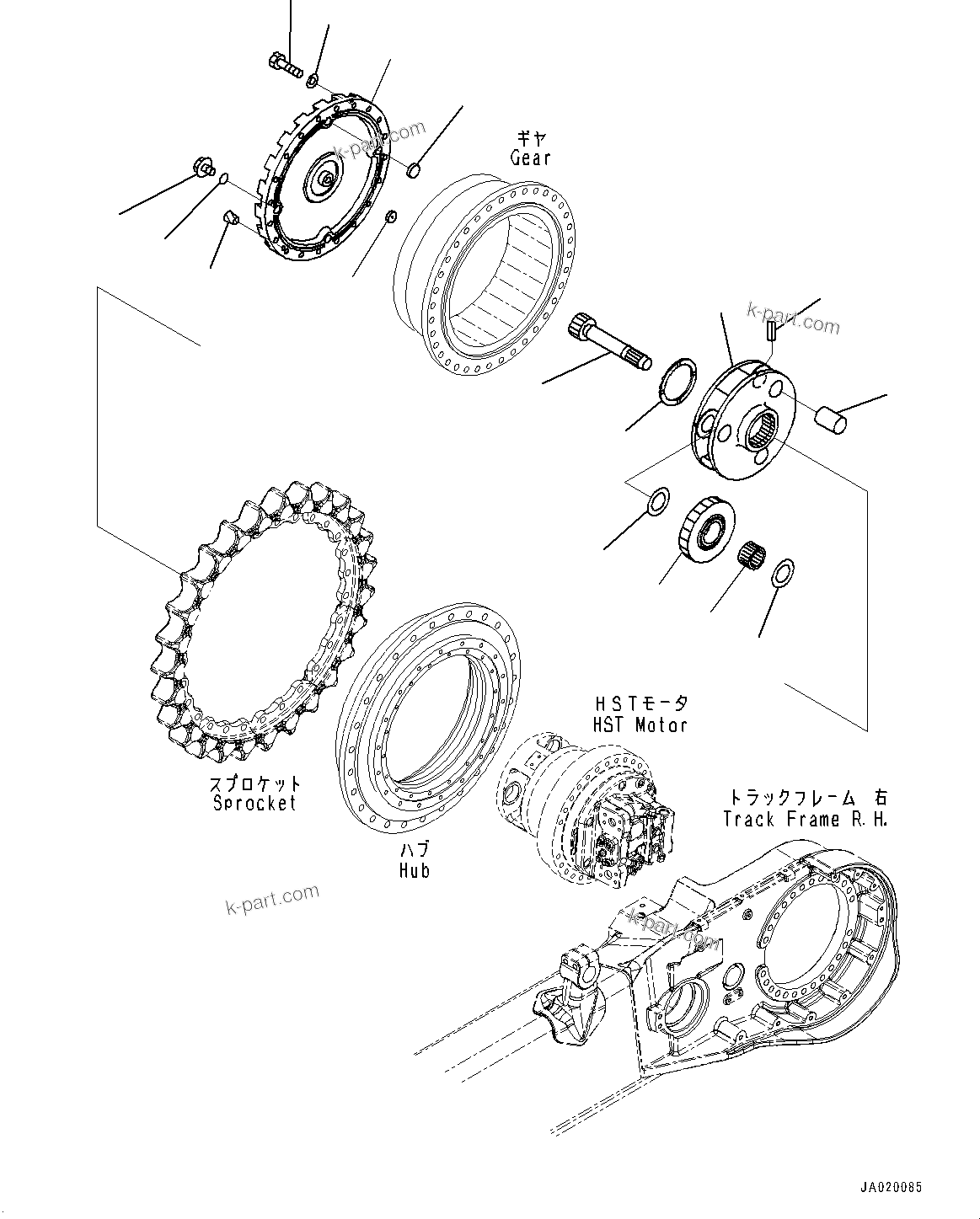 k-part.com

ギヤ
Gear

k-part.com

HSTモータ
HST Motor

スプロケット
Sprocket

トラックフレーム 右
Track Frame R.H.

ハブ
Hub

k-part.com

k-part.com

JA020085