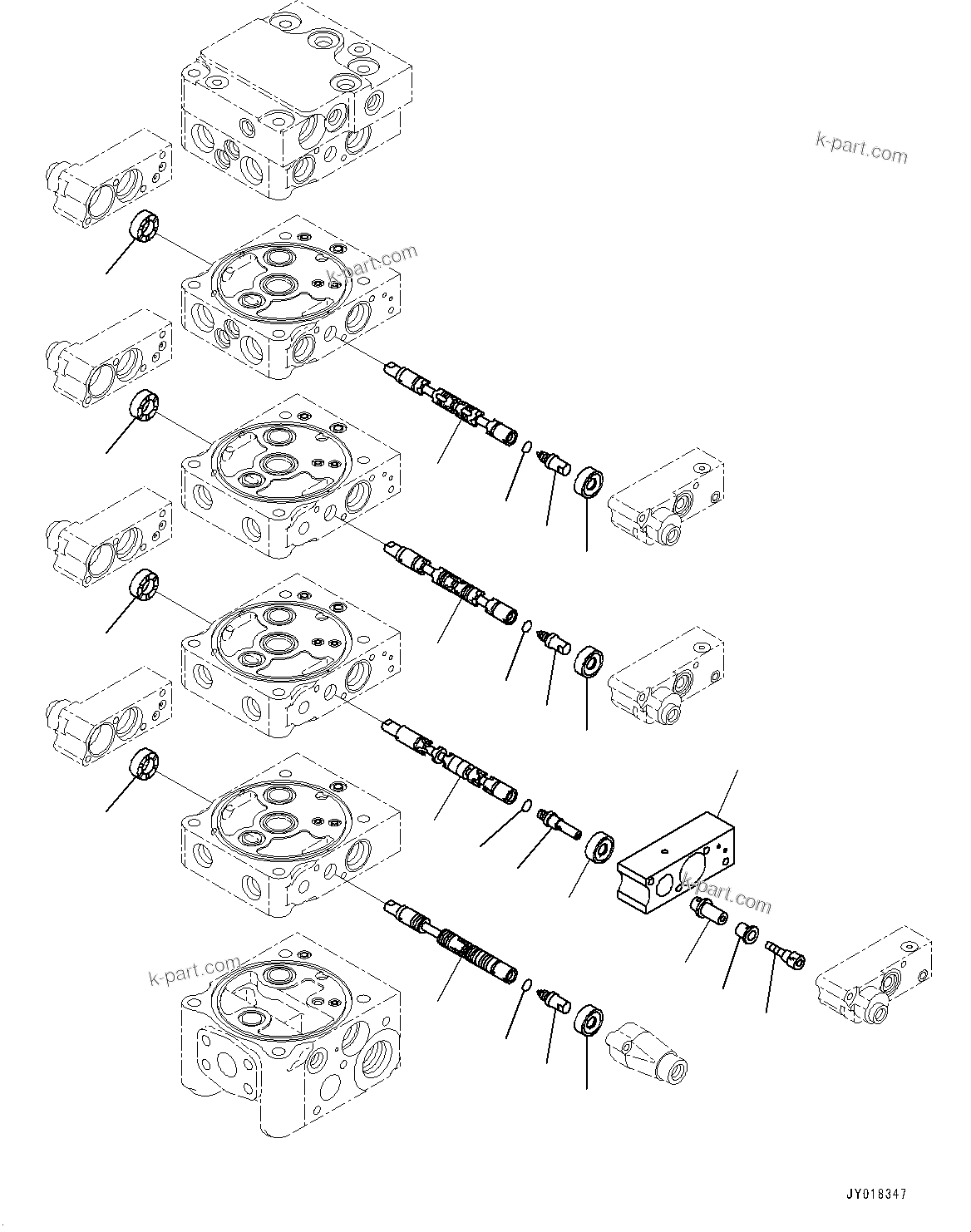 k-part.com

k-part.com

k-part.com

k-part.com

JY018347