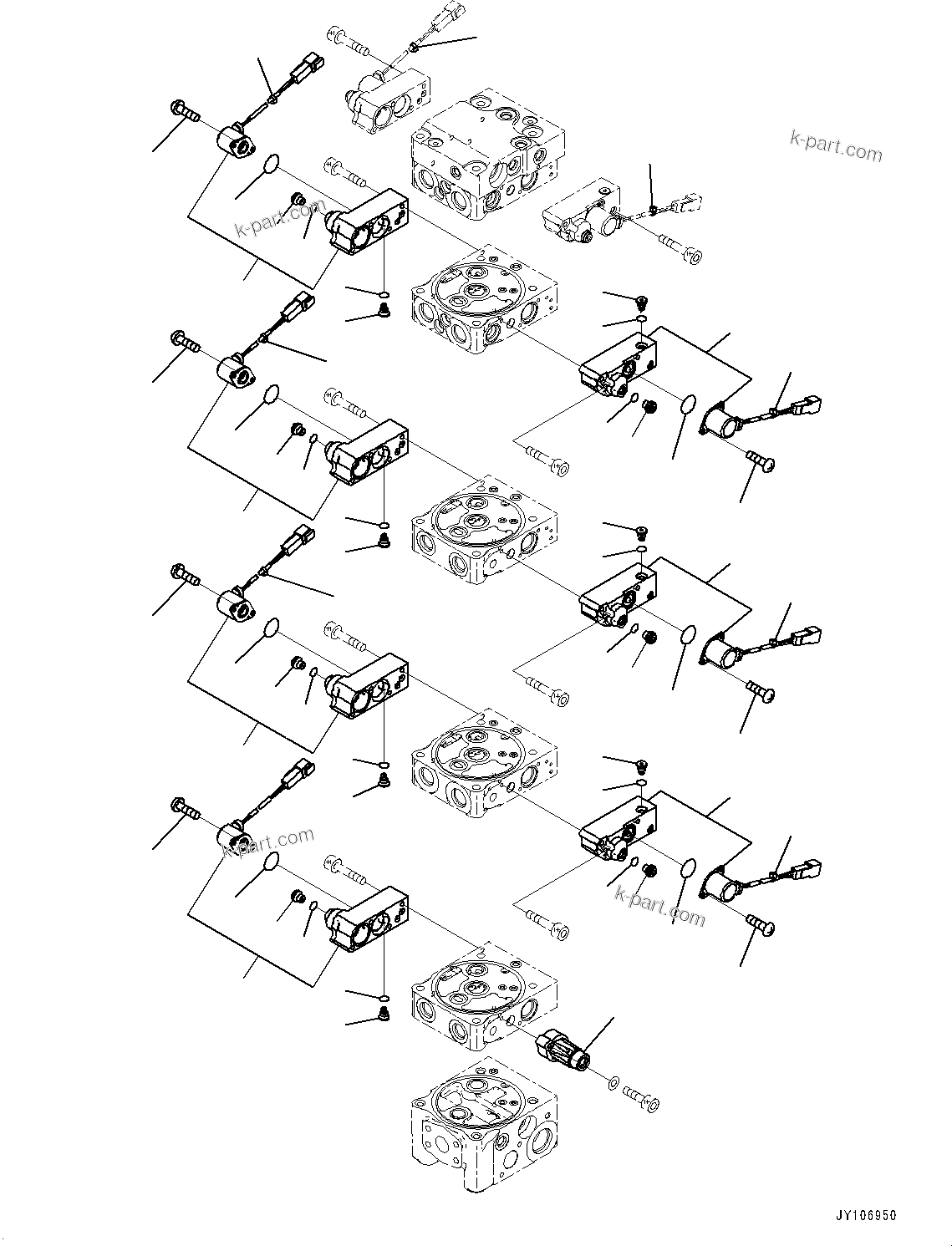 k-part.com

k-part.com

k-part.com

k-part.com

JY106950