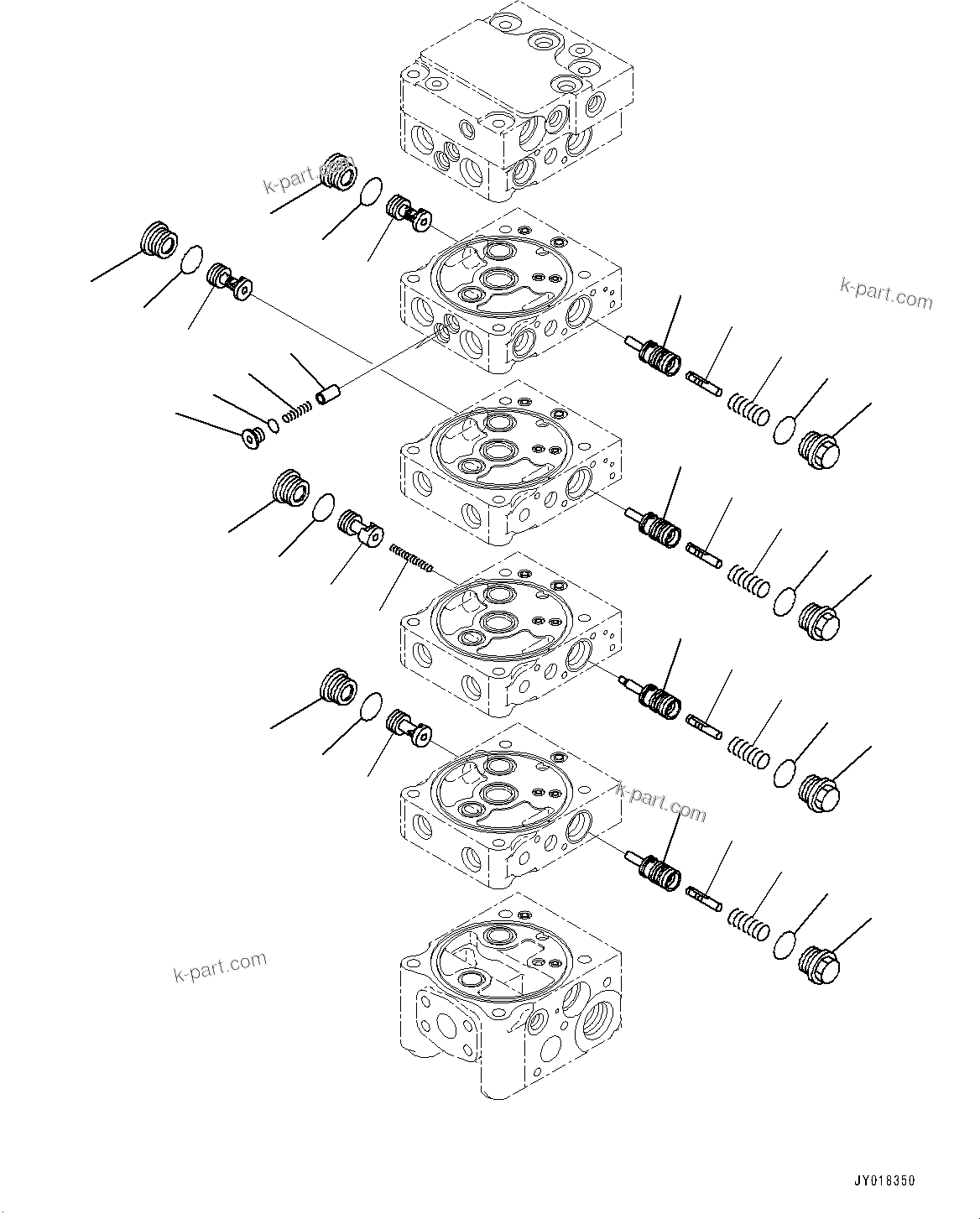 k-part.com

k-part.com

k-part.com

k-part.com

JY018350