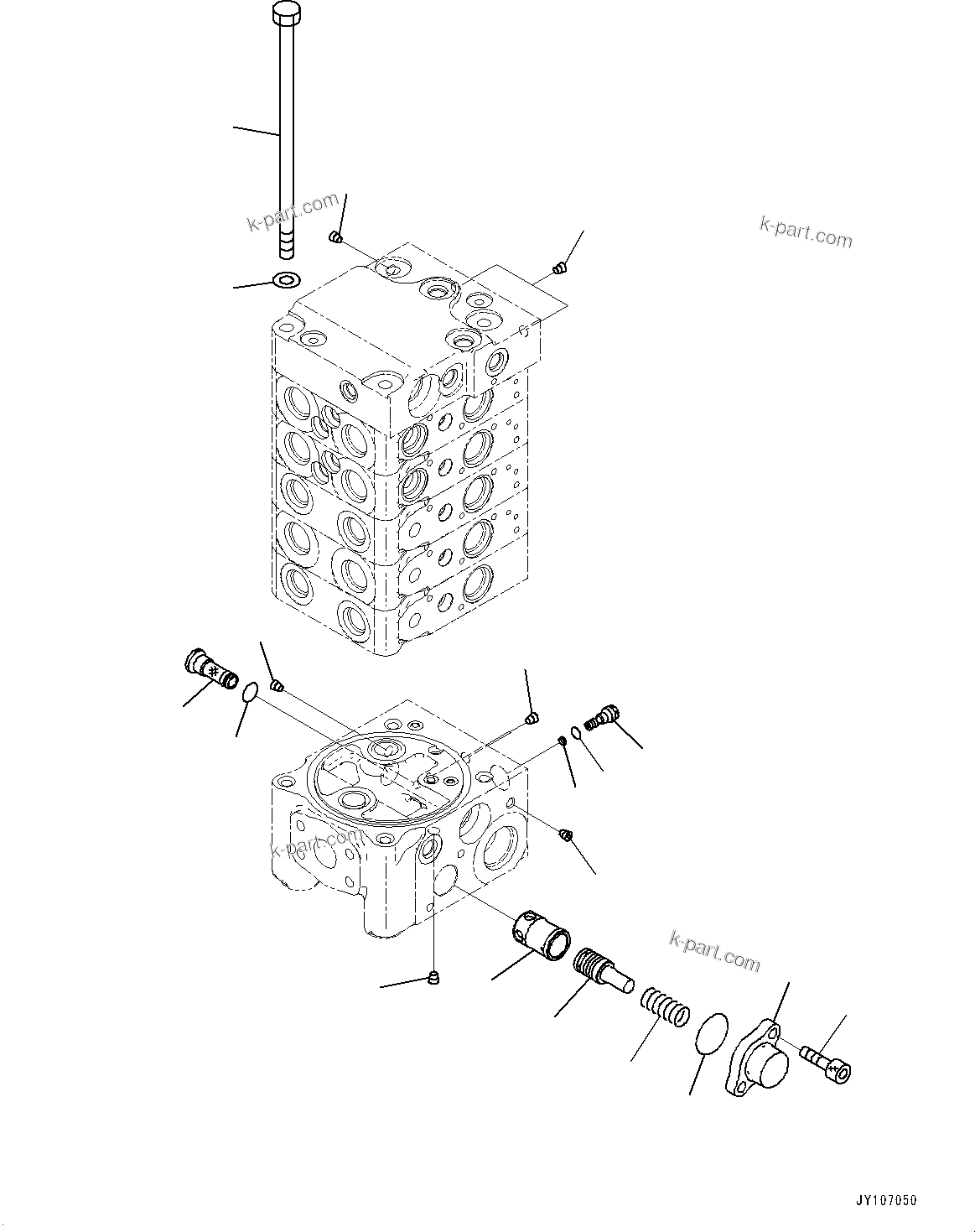 k-part.com

k-part.com

k-part.com

k-part.com

JY107050