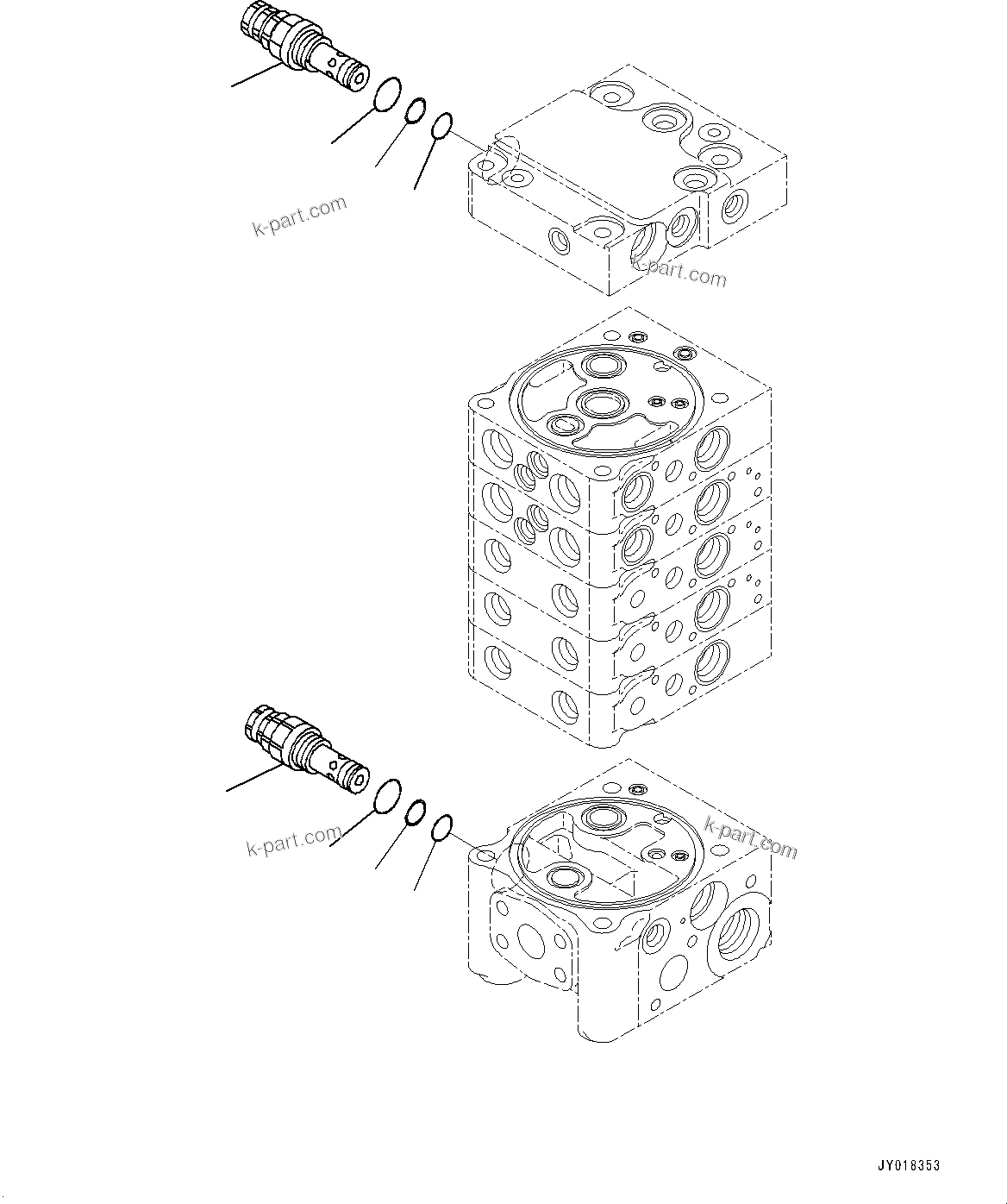 k-part.com

k-part.com

k-part.com

k-part.com

JY018353