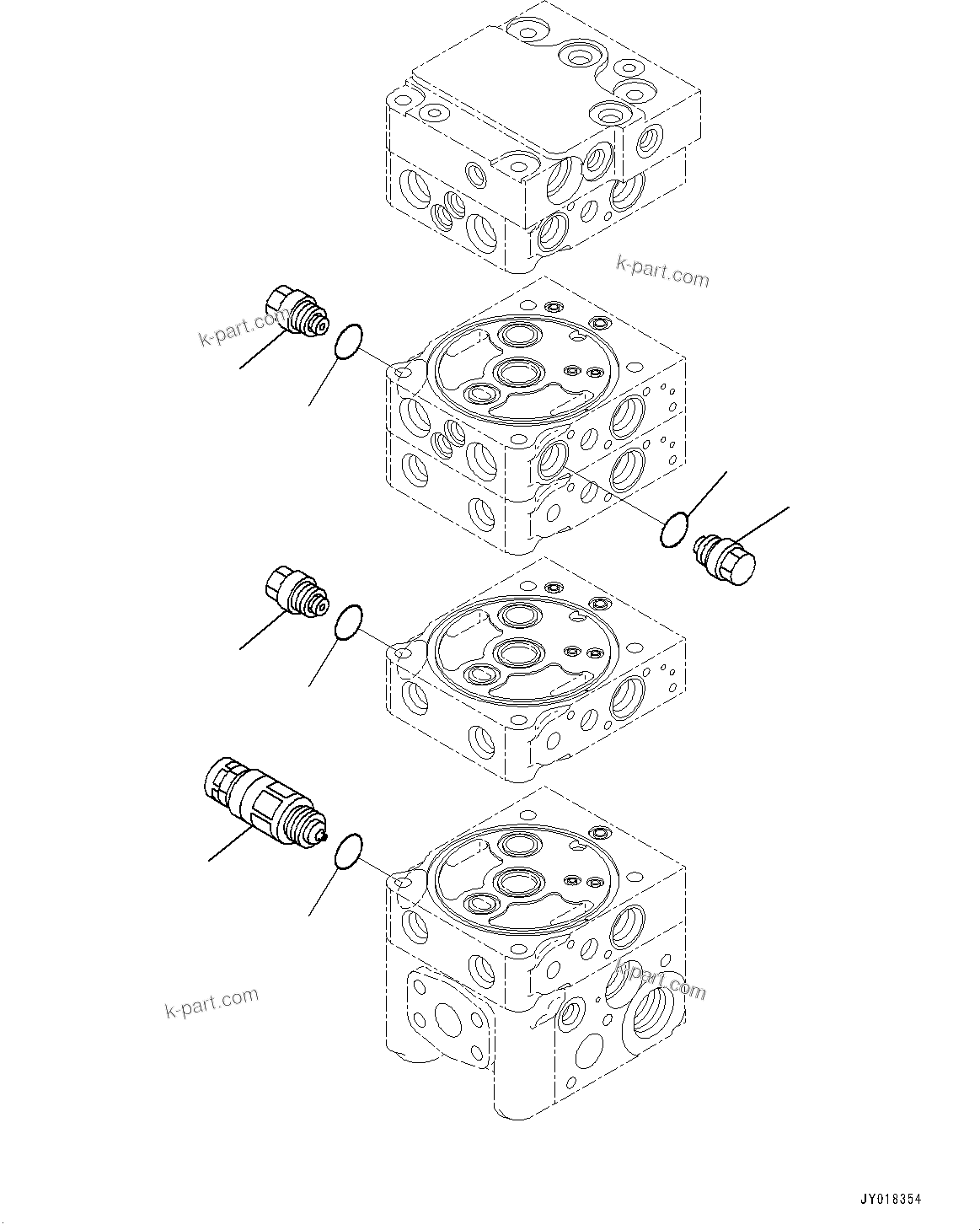 k-part.com

k-part.com

k-part.com

k-part.com

JY018354