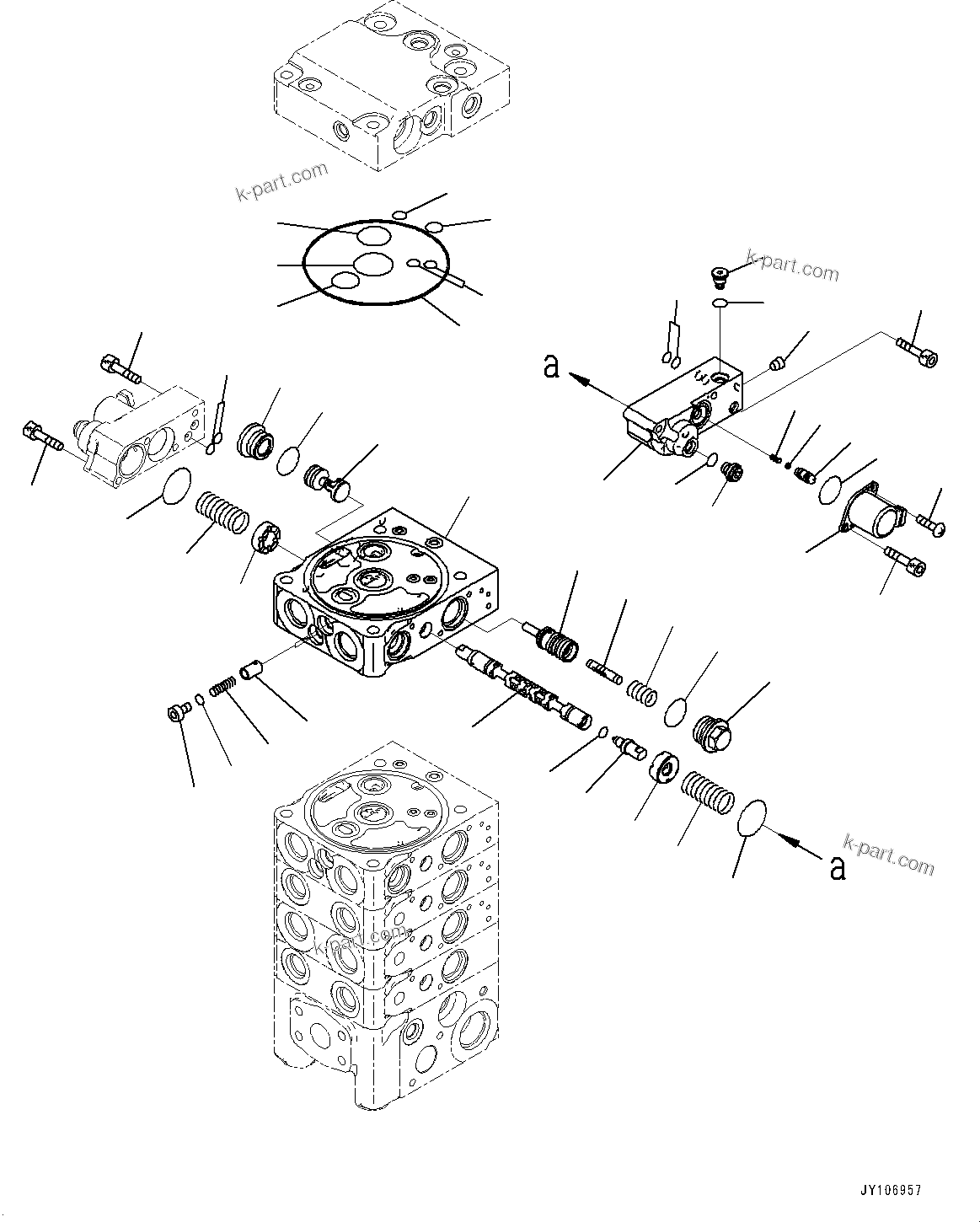 k-part.com

k-part.com

a

a

k-part.com

k-part.com

JY106957