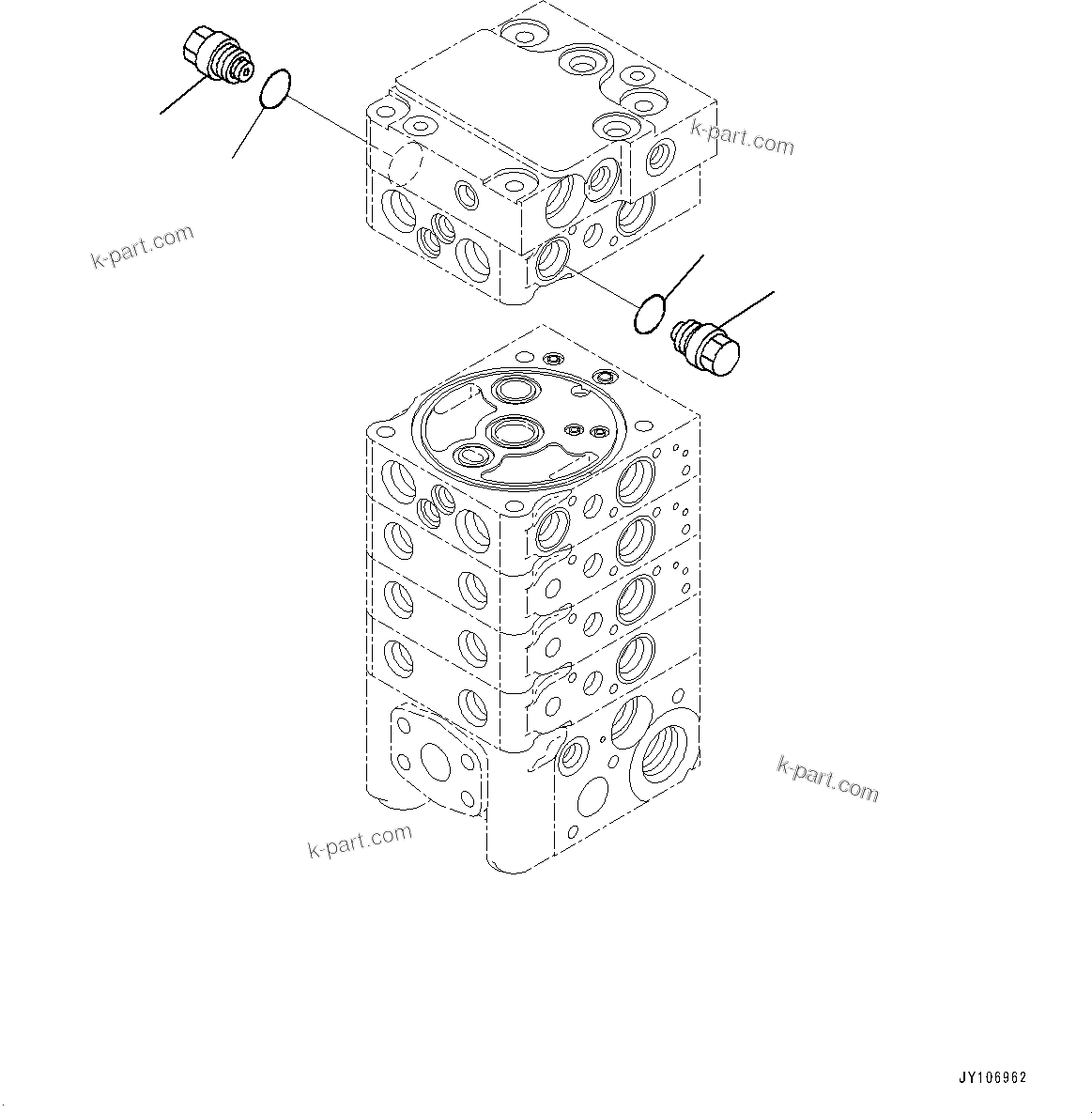 k-part.com

k-part.com

k-part.com

k-part.com

JY106962