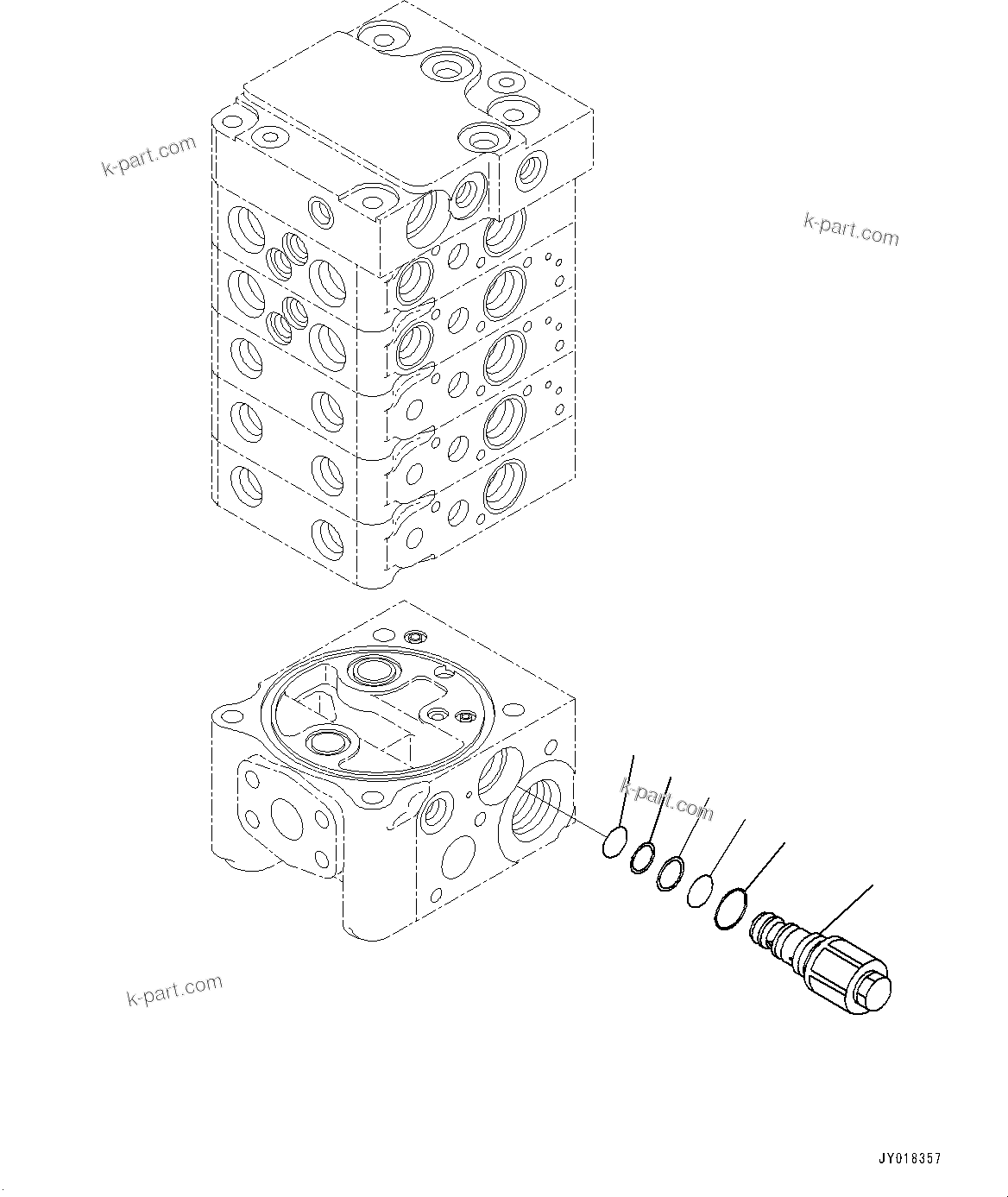 k-part.com

k-part.com

k-part.com

k-part.com

JY018357