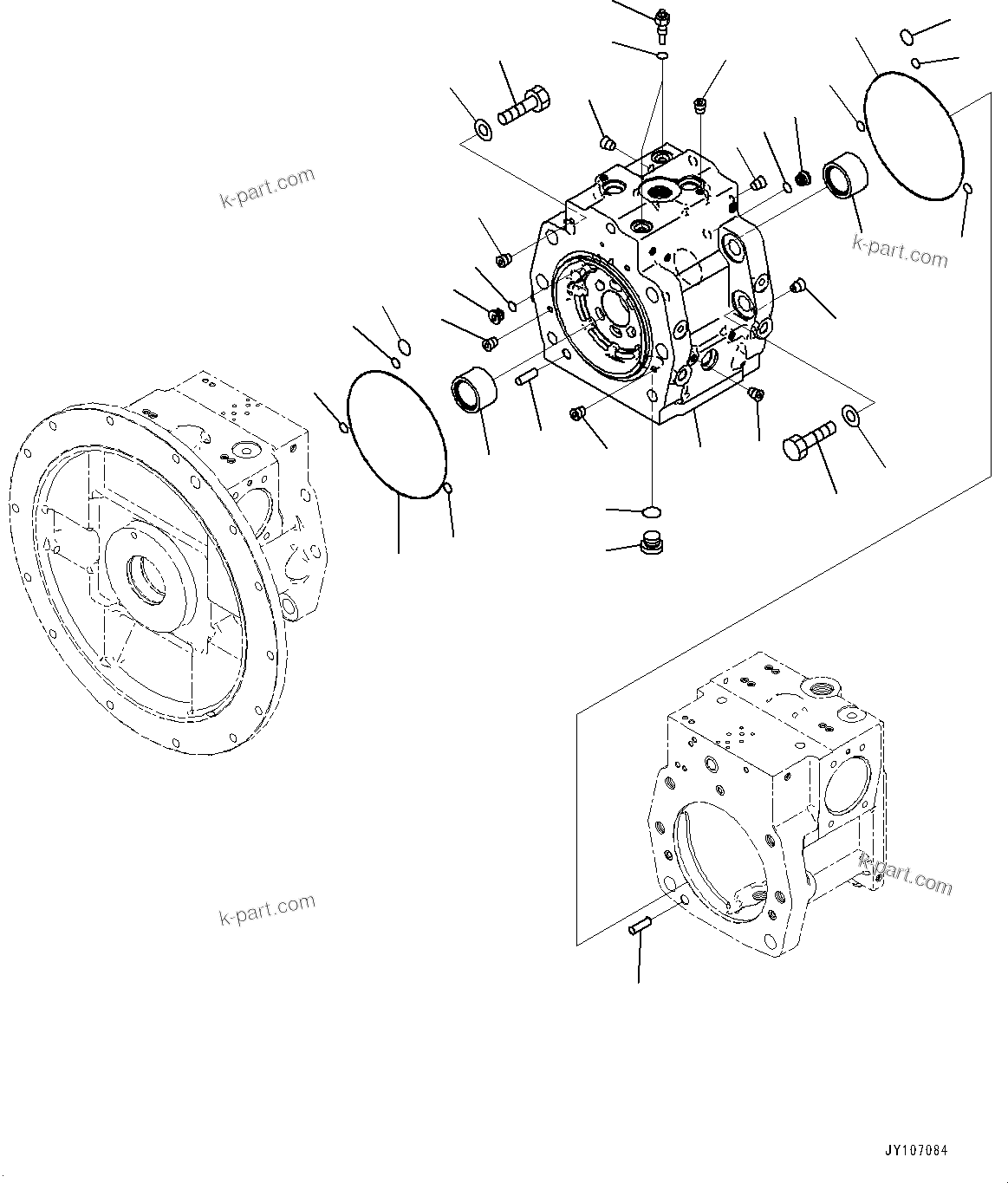 k-part.com

k-part.com

k-part.com

k-part.com

JY107084