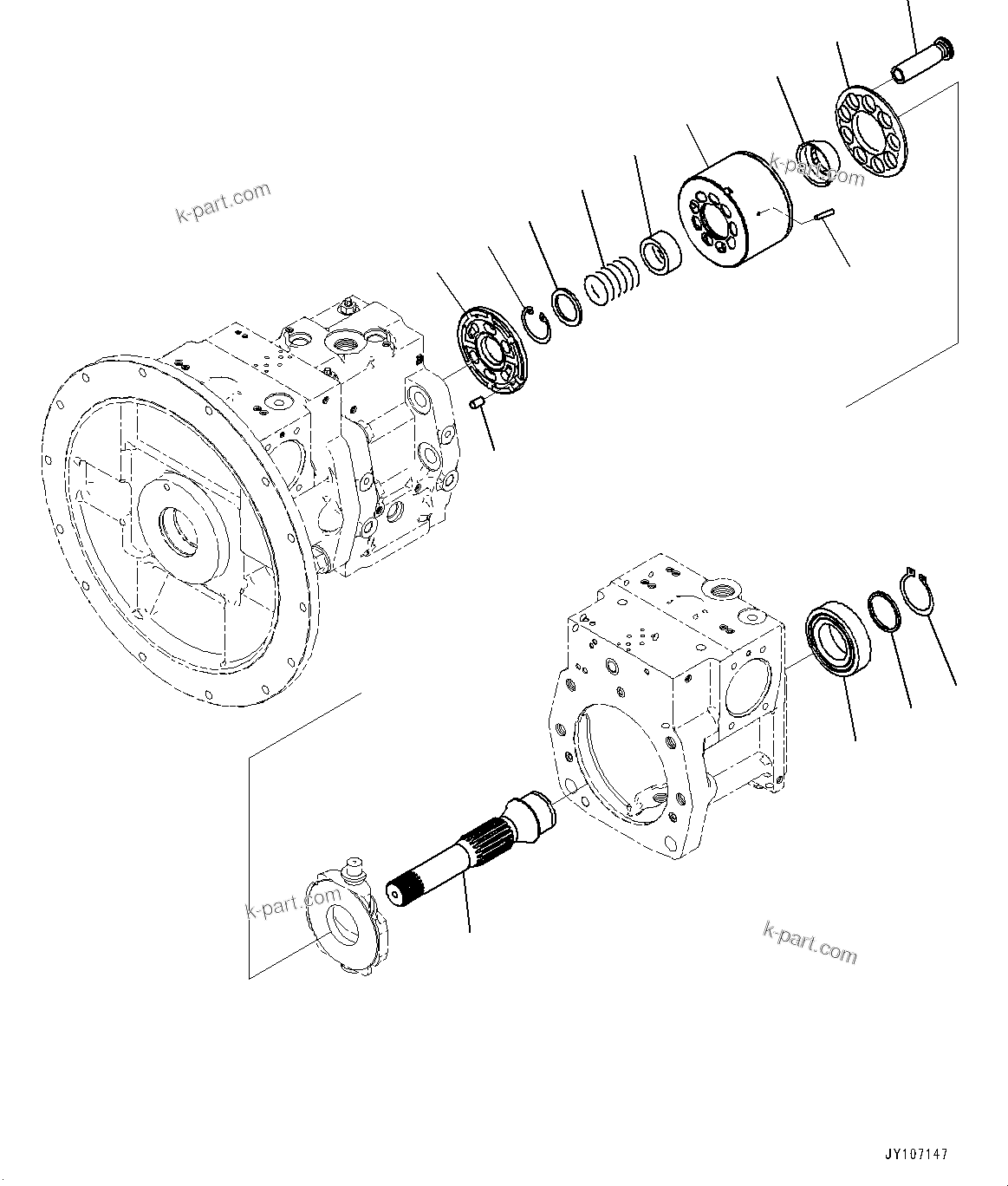 k-part.com

k-part.com

k-part.com

k-part.com

JY107147