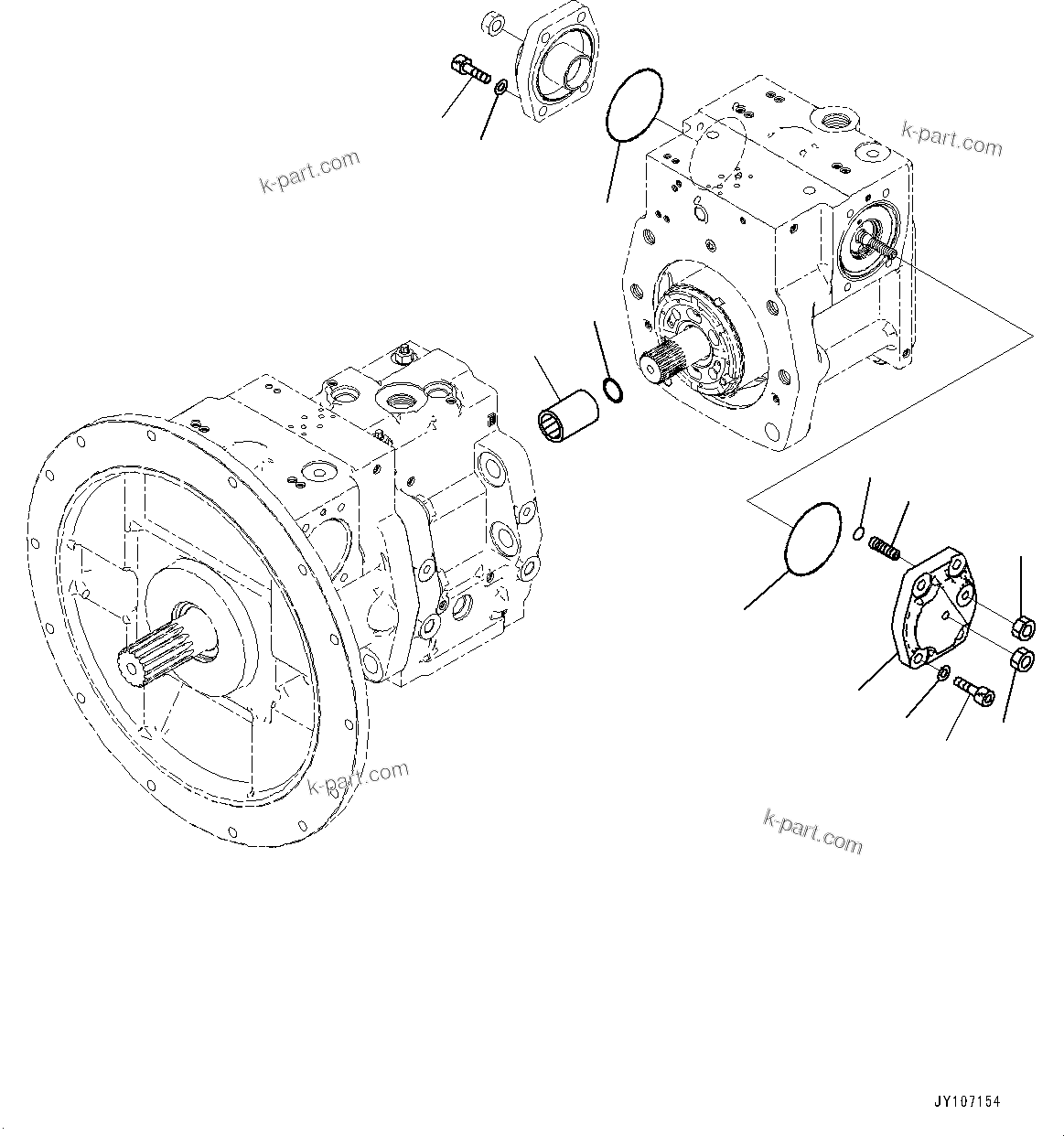 k-part.com

k-part.com

k-part.com

k-part.com

JY107154