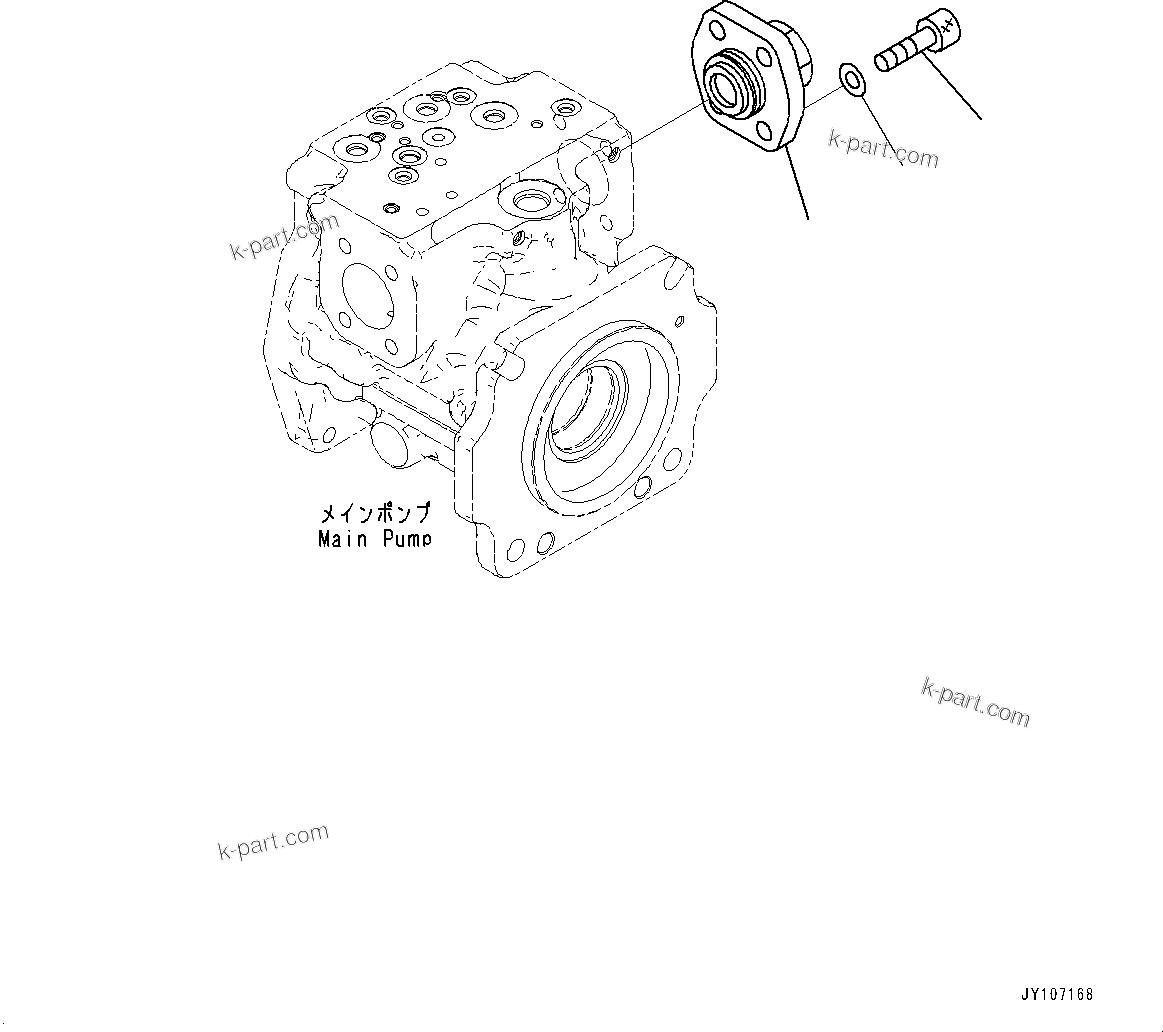 k-part.com

k-part.com

メインポンプ
Main Pump

k-part.com

k-part.com

JY107168