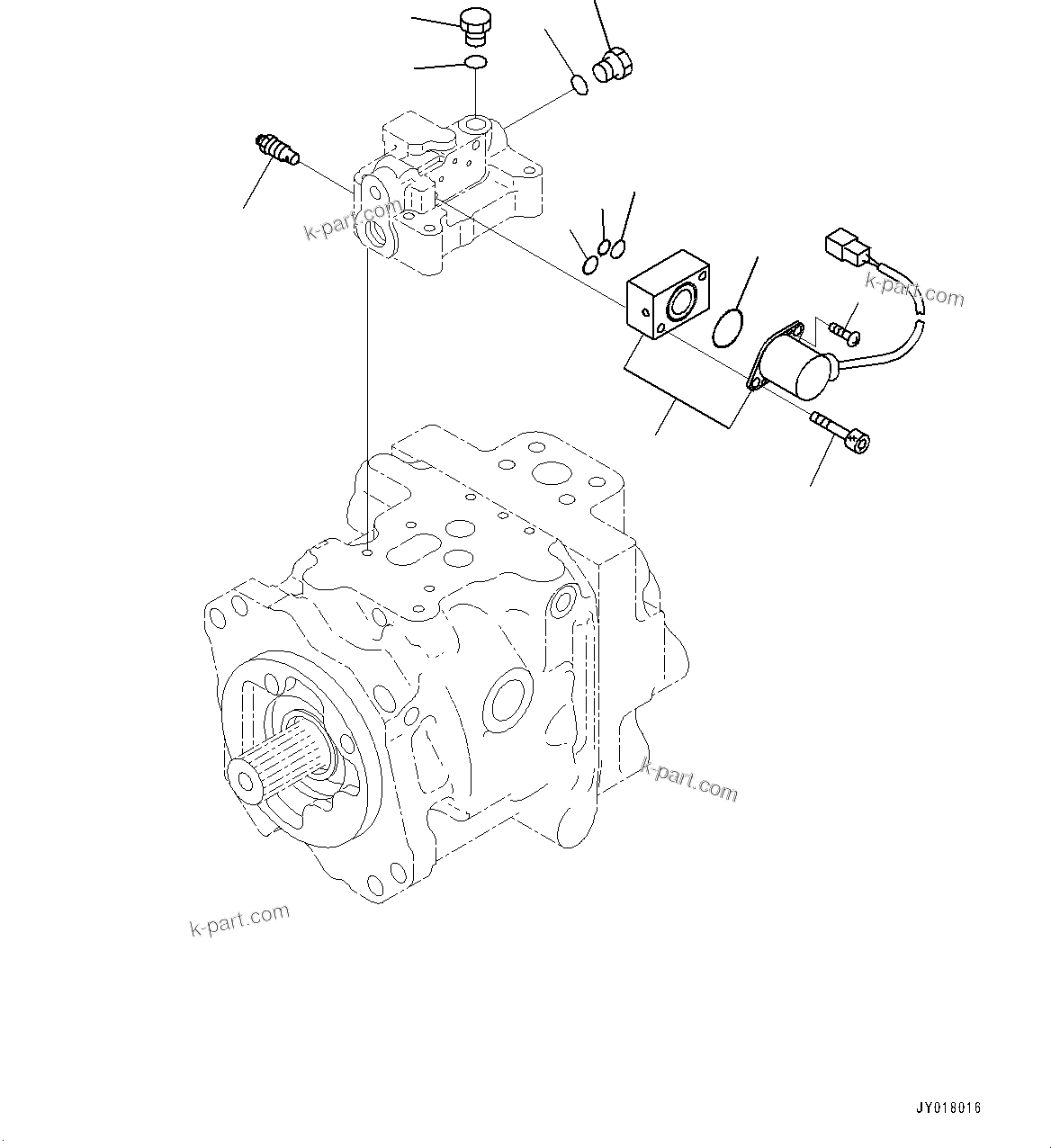 k-part.com

k-part.com

k-part.com

k-part.com

JY018016