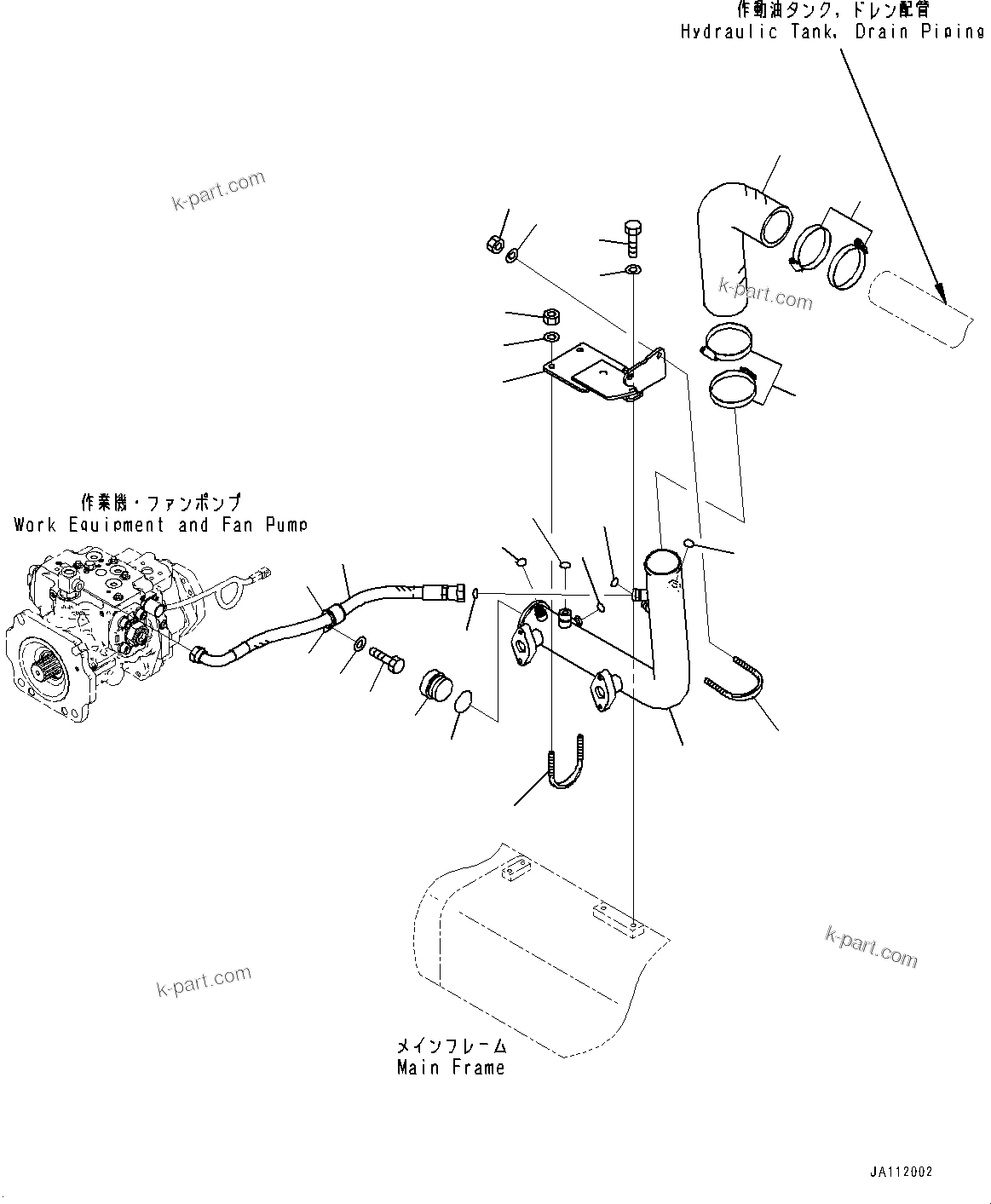 作動油タンク, ドレン配管
Hydraulic Tank, Drain Piping

k-part.com

k-part.com

作業機・ファンポンプ
Work Equipment and Fan Pump

k-part.com

k-part.com

メインフレーム
Main Frame

JA112002