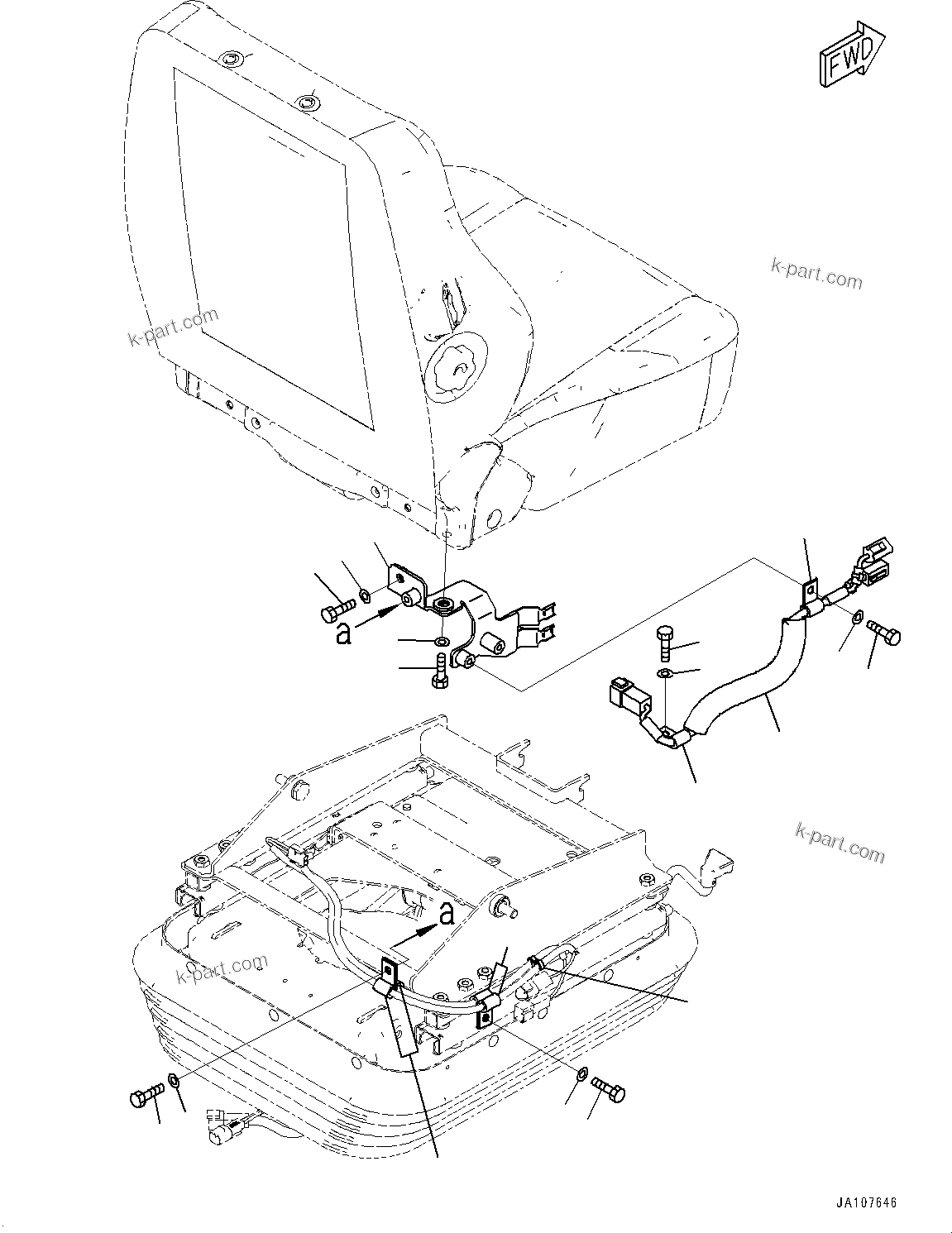 FWD

k-part.com

k-part.com

a

k-part.com

a

k-part.com

JA107646