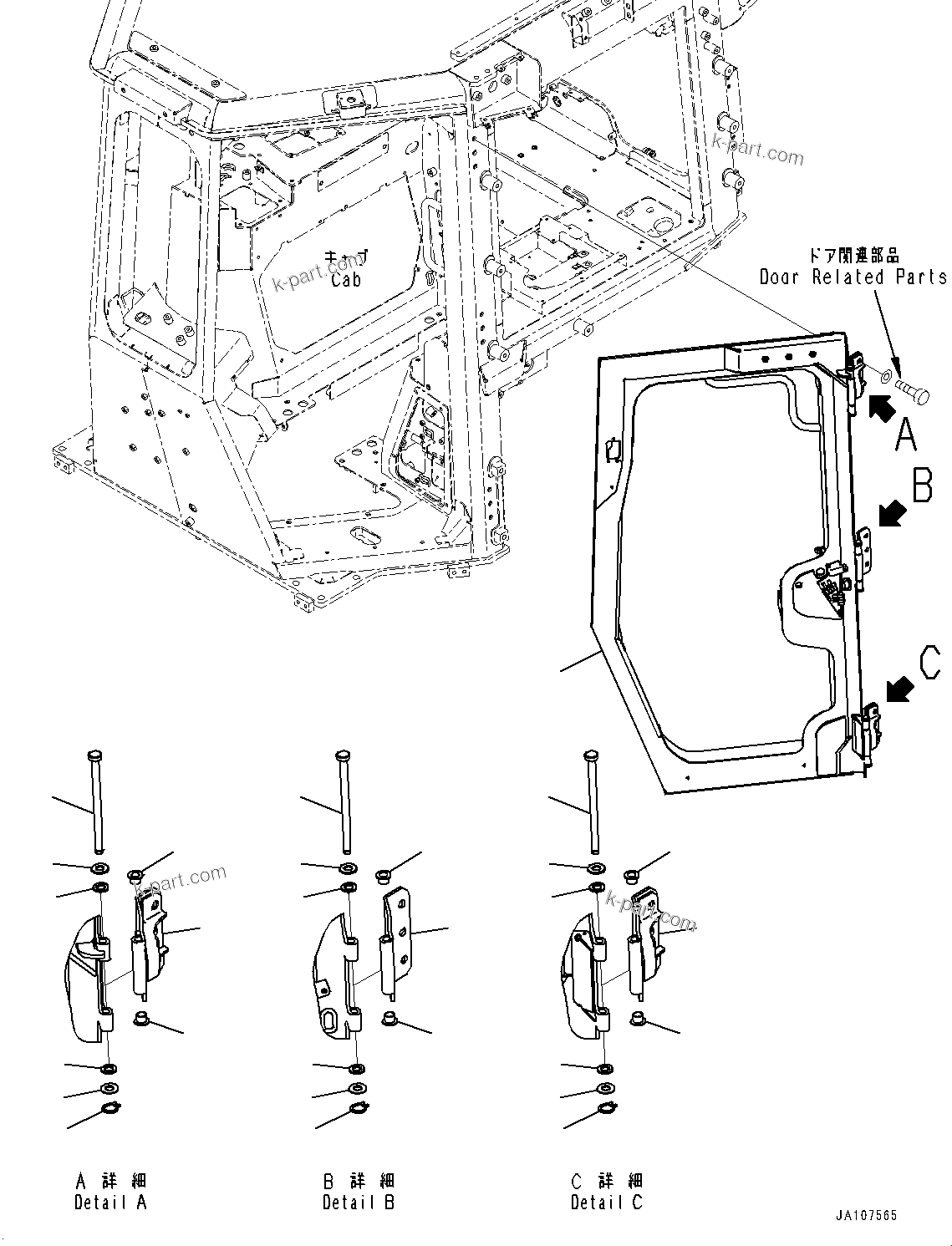 k-part.com

キャブ
Cab

k-part.com

ドア関連部品
Door Related Parts

A

B

C

k-part.com

k-part.com

A 詳 細
Detail A

B 詳 細
Detail B

C 詳 細
Detail C

JA107565